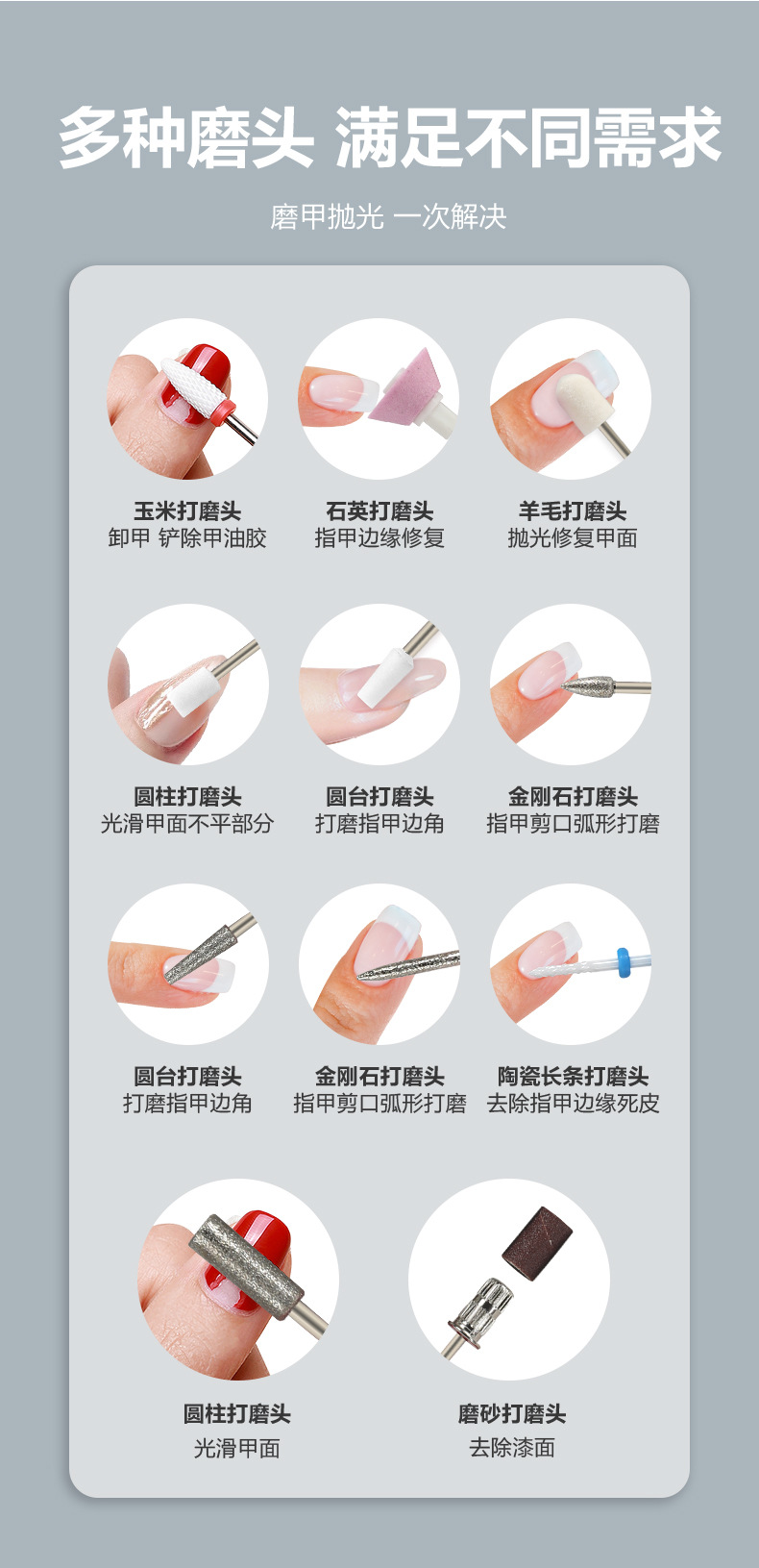 多种磨头 满足不同需求

磨甲抛光 一次解决

玉米打磨头
卸甲 铲除甲油胶

石英打磨头
指甲边缘修复

羊毛打磨头
抛光修复甲面

圆柱打磨头
光滑甲面不平部分

圆台打磨头
打磨指甲边角

金刚石打磨头
指甲剪口弧形打磨

圆台打磨头
打磨指甲边角

金刚石打磨头
指甲剪口弧形打磨

陶瓷长条打磨头
去除指甲边缘死皮

圆柱打磨头
光滑甲面

磨砂打磨头
去除漆面