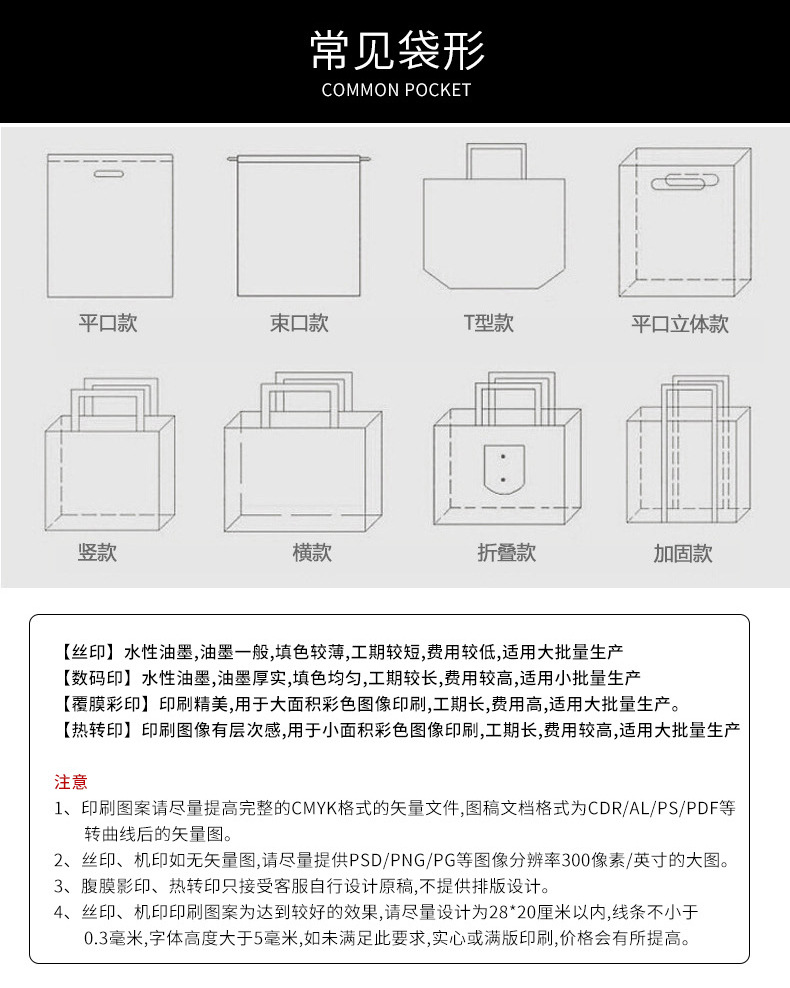 常见袋形
COMMON POCKET

平口款
束口款
T型款
平口立体款

竖款
横款
折叠款
加固款

【丝印】水性油墨,油墨一般,填色较薄,工期较短,费用较低,适用大批量生产
【数码印】水性油墨,油墨厚实,填色均匀,工期较长,费用较高,适用小批量生产
【覆膜彩印】印刷精美,用于大面积彩色图像印刷,工期长,费用高,适用大批量生产。
【热转印】印刷图像有层次感,用于小面积彩色图像印刷,工期长,费用较高,适用大批量生产

注意
1、印刷图案请尽量提高完整的CMYK格式的矢量文件,图稿文档格式为CDR/AL/PS/PDF等转曲线后的矢量图。
2、丝印、机印如无矢量图,请尽量提供PSD/PNG/PG等图像分辨率300像素/英寸的大图。
3、腹膜影印、热转印只接受客服自行设计原稿,不提供排版设计。
4、丝印、机印印刷图案为达到较好的效果,请尽量设计为28*20厘米以内,线条不小于0.3毫米,字体高度大于5毫米,如未满足此要求,实心或满版印刷,价格会有所提高。