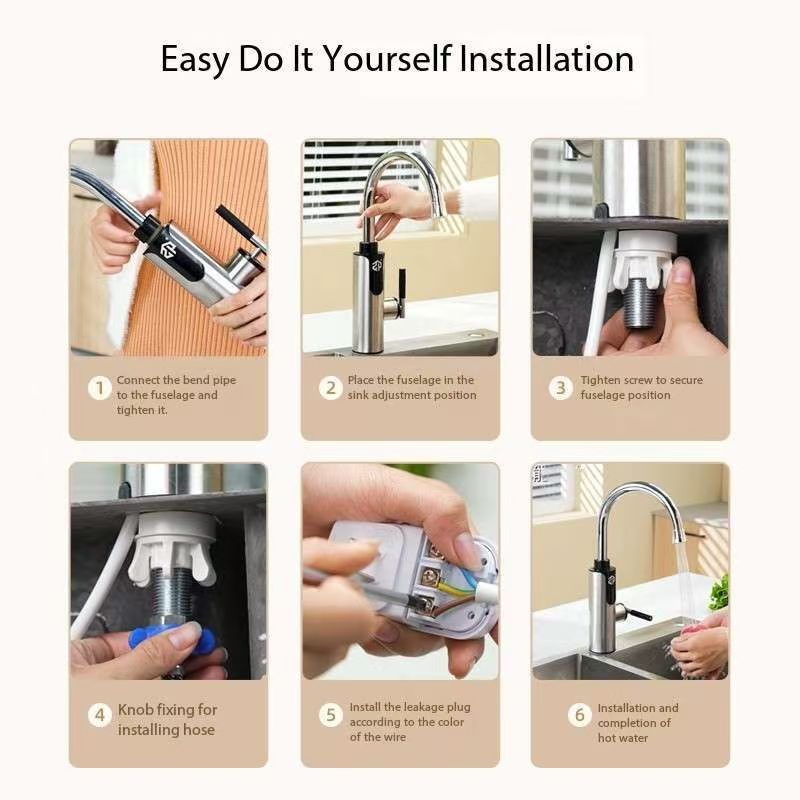 Easy Do It Yourself Installation

1 Connect the bend pipe to the fuselage and tighten it.

2 Place the fuselage in the sink adjustment position

3 Tighten screw to secure fuselage position

4 Knob fixing for installing hose

5 Install the leakage plug according to the color of the wire

6 Installation and completion of hot water