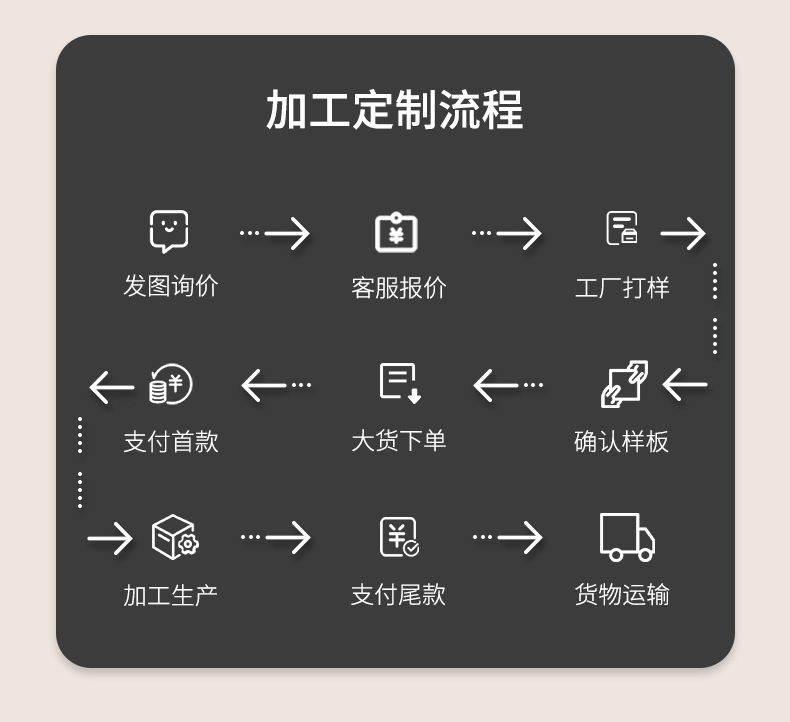 加工定制流程

发图询价

客服报价

工厂打样

确认样板

大货下单

支付首款

加工生产

支付尾款

货物运输