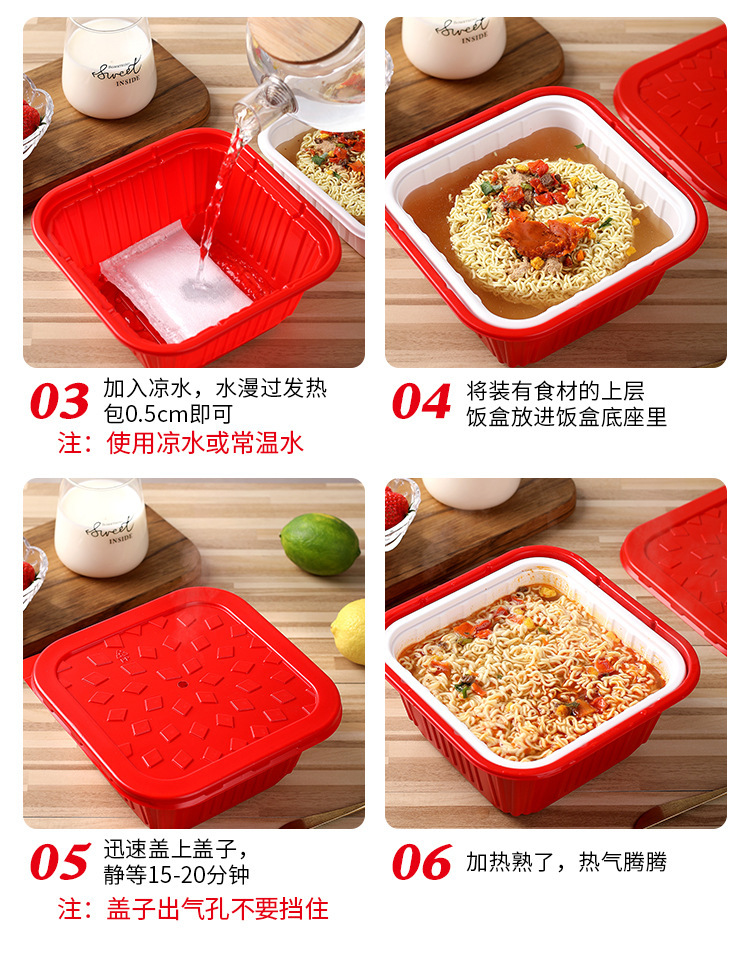 Sweet INSIDE

Sweet INSIDE

03 加入凉水，水漫过发热包0.5cm即可
注：使用凉水或常温水

04 将装有食材的上层饭盒放进饭盒底座里

Sweet INSIDE

05 迅速盖上盖子，静等15-20分钟
注：盖子出气孔不要挡住

06 加热熟了，热气腾腾