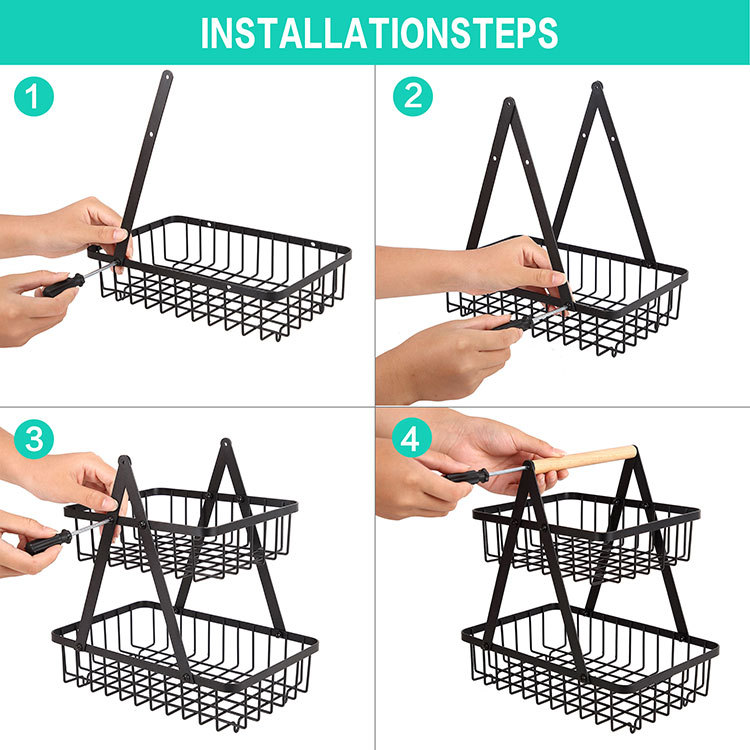 INSTALLATIONSTEPS

1

2

3

4