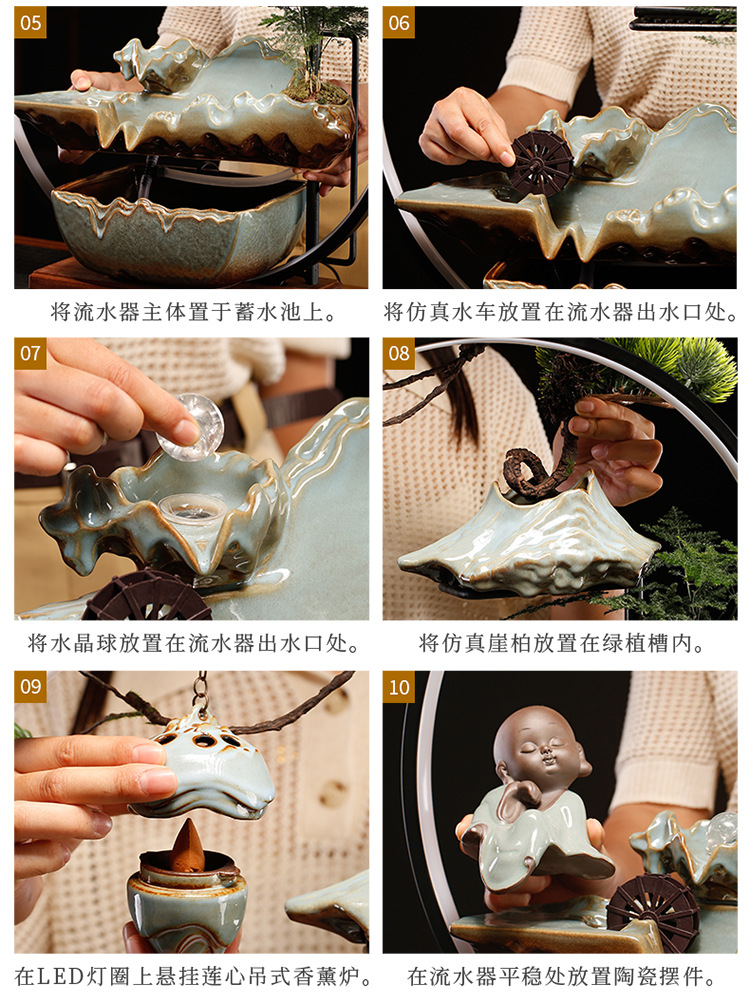 05

将流水器主体置于蓄水池上。

06

将仿真水车放置在流水器出水口处。

07

将水晶球放置在流水器出水口处。

08

将仿真崖柏放置在绿植槽内。

09

在LED灯圈上悬挂莲心吊式香薰炉。

10

在流水器平稳处放置陶瓷摆件。