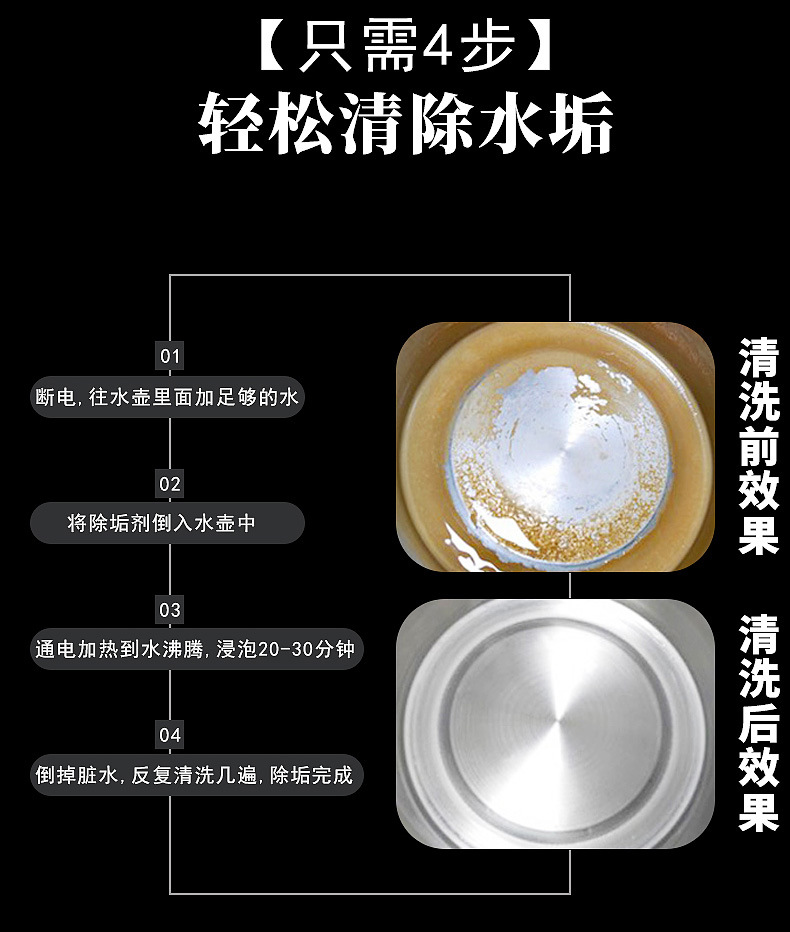 【只需4步】
轻松清除水垢

01
断电，往水壶里面加足够的水

02
将除垢剂倒入水壶中

03
通电加热到水沸腾，浸泡20-30分钟

04
倒掉脏水，反复清洗几遍，除垢完成

清洗前效果

清洗后效果