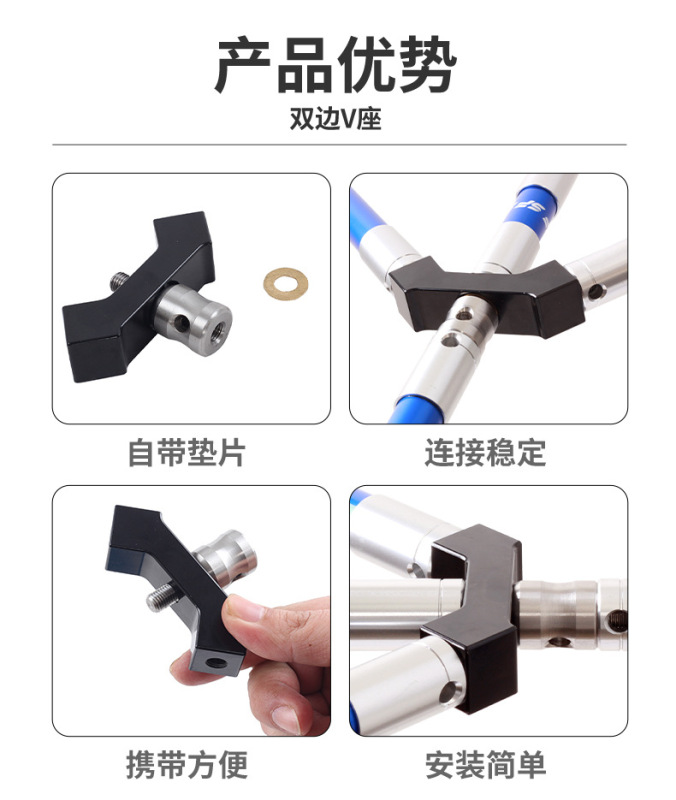 产品优势
双边V座

自带垫片

连接稳定

携带方便

安装简单