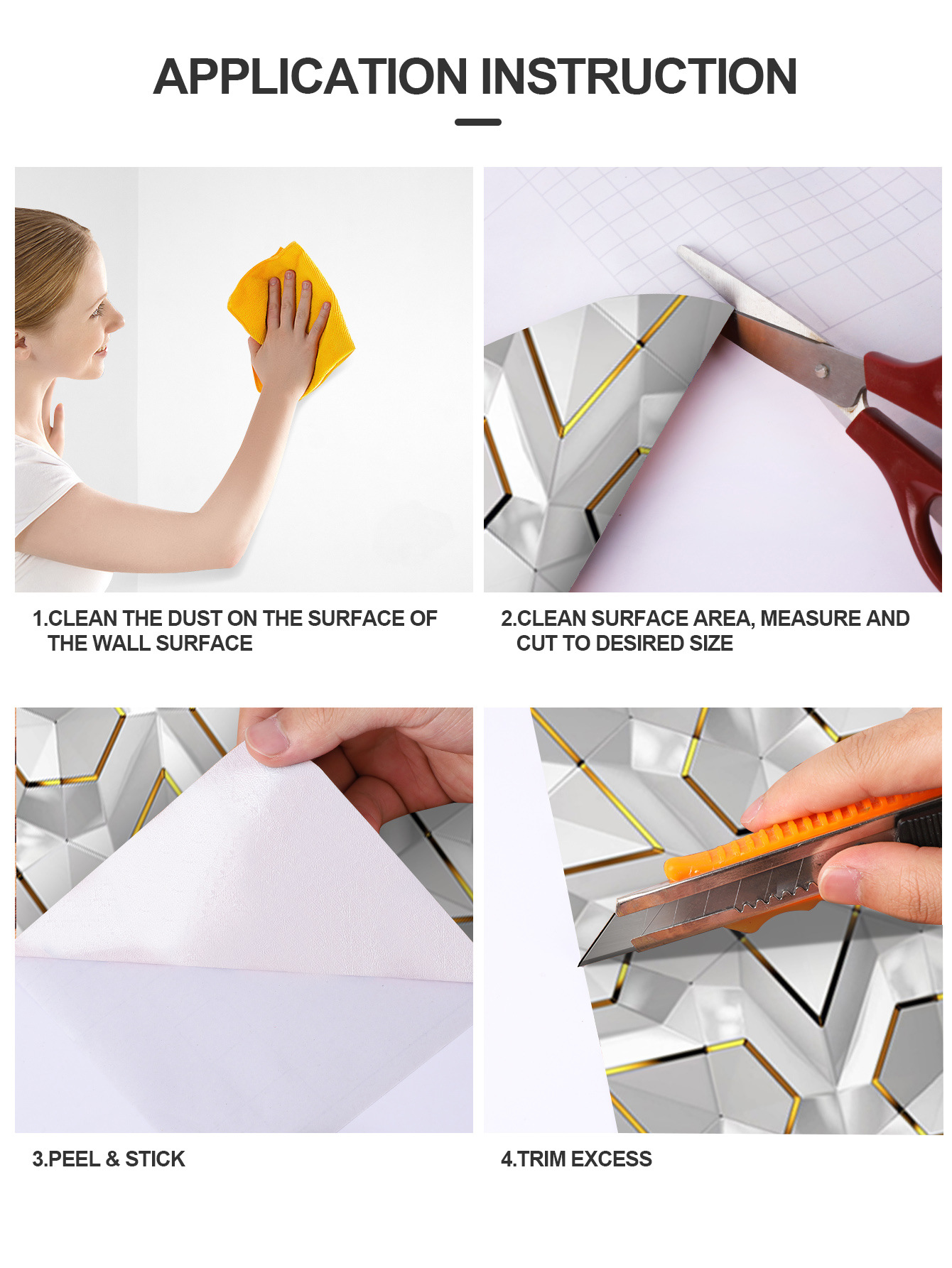 APPLICATION INSTRUCTION

1.CLEAN THE DUST ON THE SURFACE OF THE WALL SURFACE

2.CLEAN SURFACE AREA, MEASURE AND CUT TO DESIRED SIZE

3.PEEL & STICK

4.TRIM EXCESS