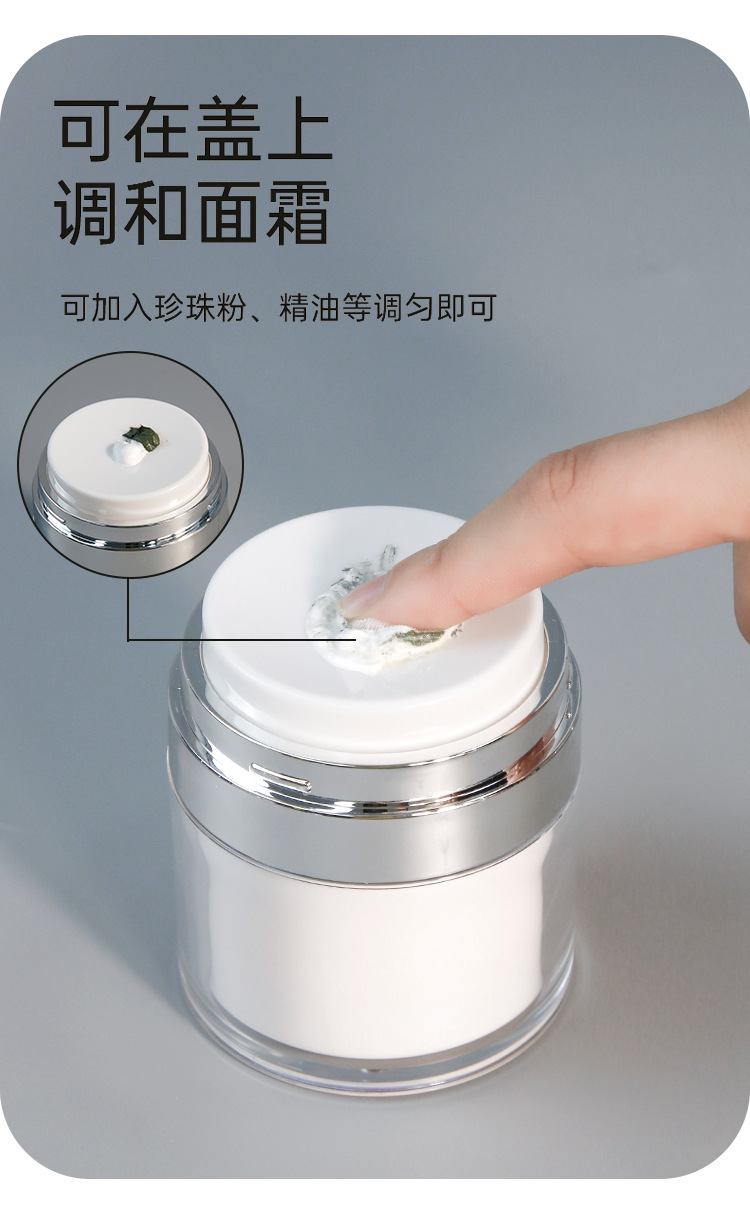 可在盖上
调和面霜

可加入珍珠粉、精油等调匀即可