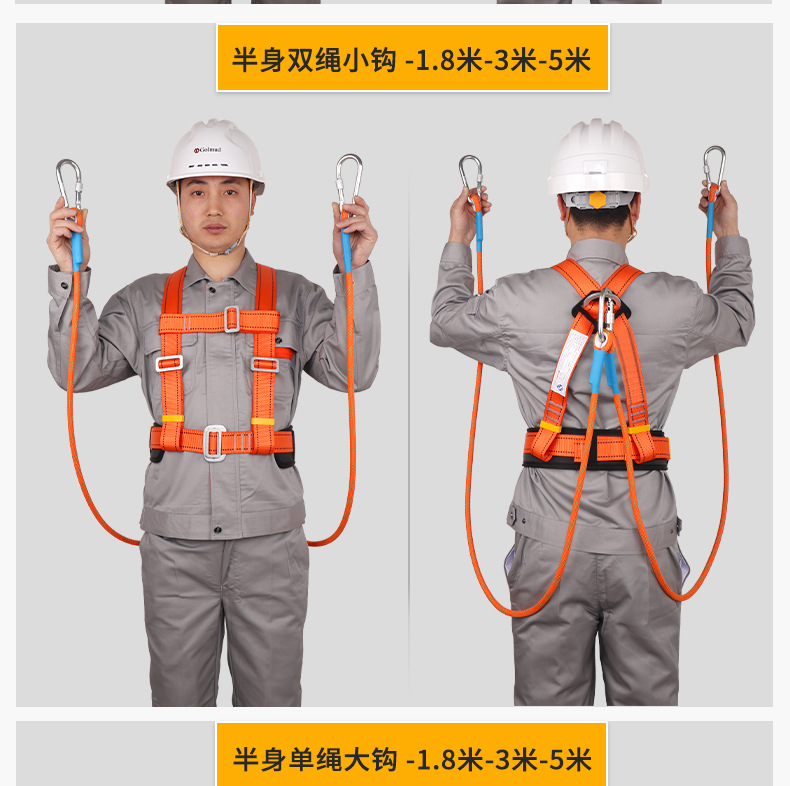 半身双绳小钩 -1.8米-3米-5米

Golmud

半身单绳大钩 -1.8米-3米-5米