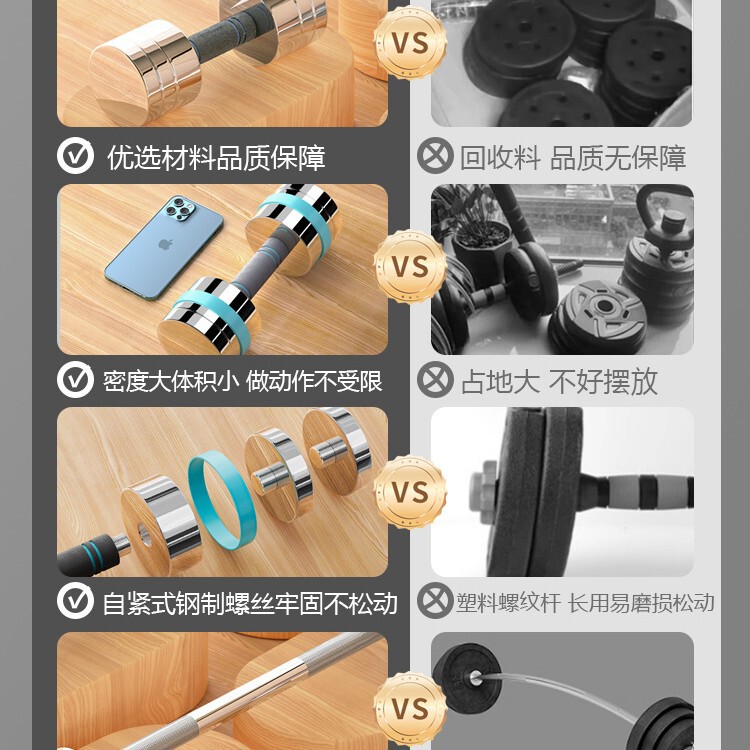 VS

优选材料品质保障

回收料 品质无保障

VS

密度大体积小 做动作不受限

占地大 不好摆放

VS

自紧式钢制螺丝牢固不松动

塑料螺纹杆 长用易磨损松动

VS