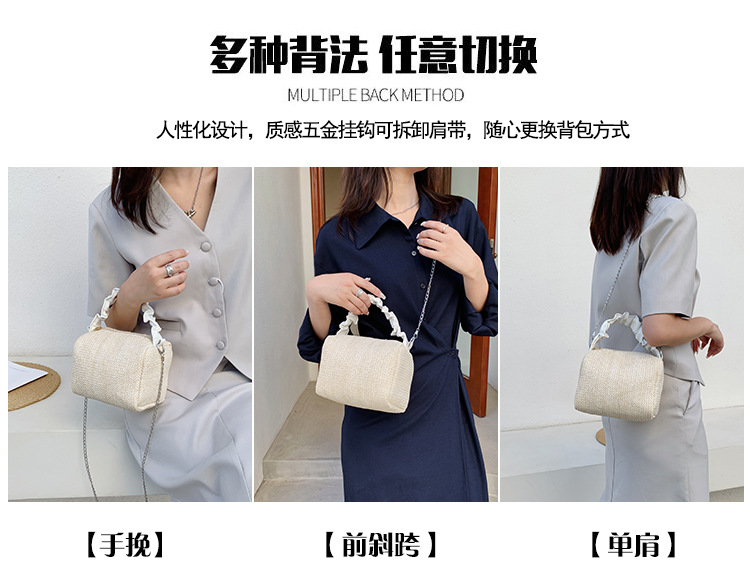 多种背法 任意切换

MULTIPLE BACK METHOD

人性化设计，质感五金挂钩可拆卸肩带，随心更换背包方式

【手挽】

【前斜跨】

【单肩】