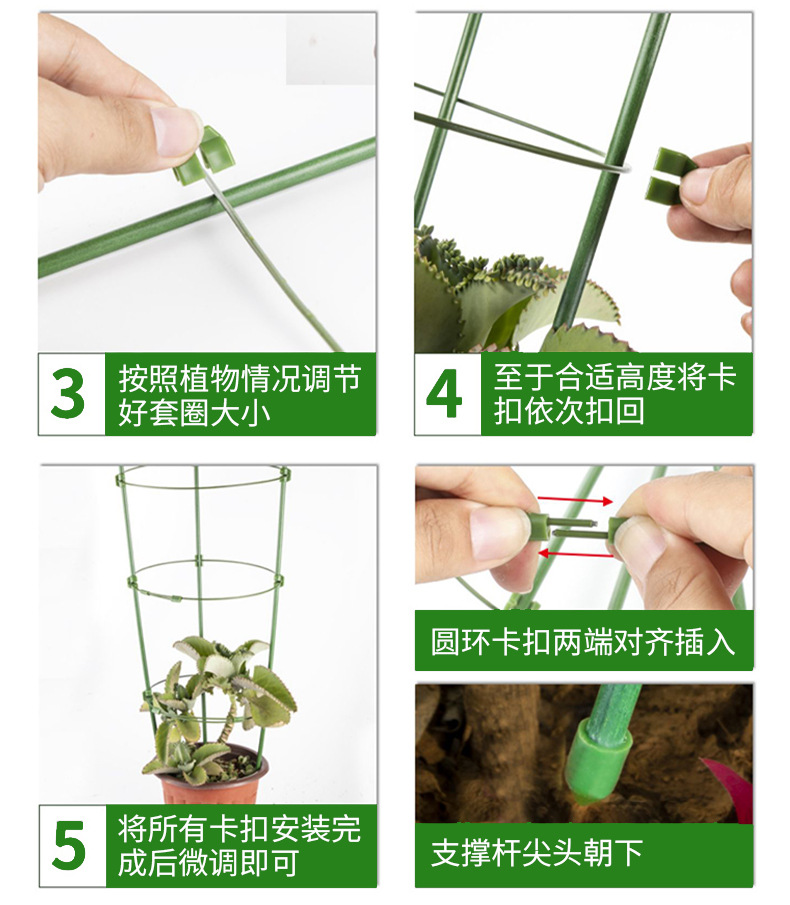 3 按照植物情况调节好套圈大小

4 至于合适高度将卡扣依次扣回

5 将所有卡扣安装完成后微调即可

圆环卡扣两端对齐插入

支撑杆尖头朝下