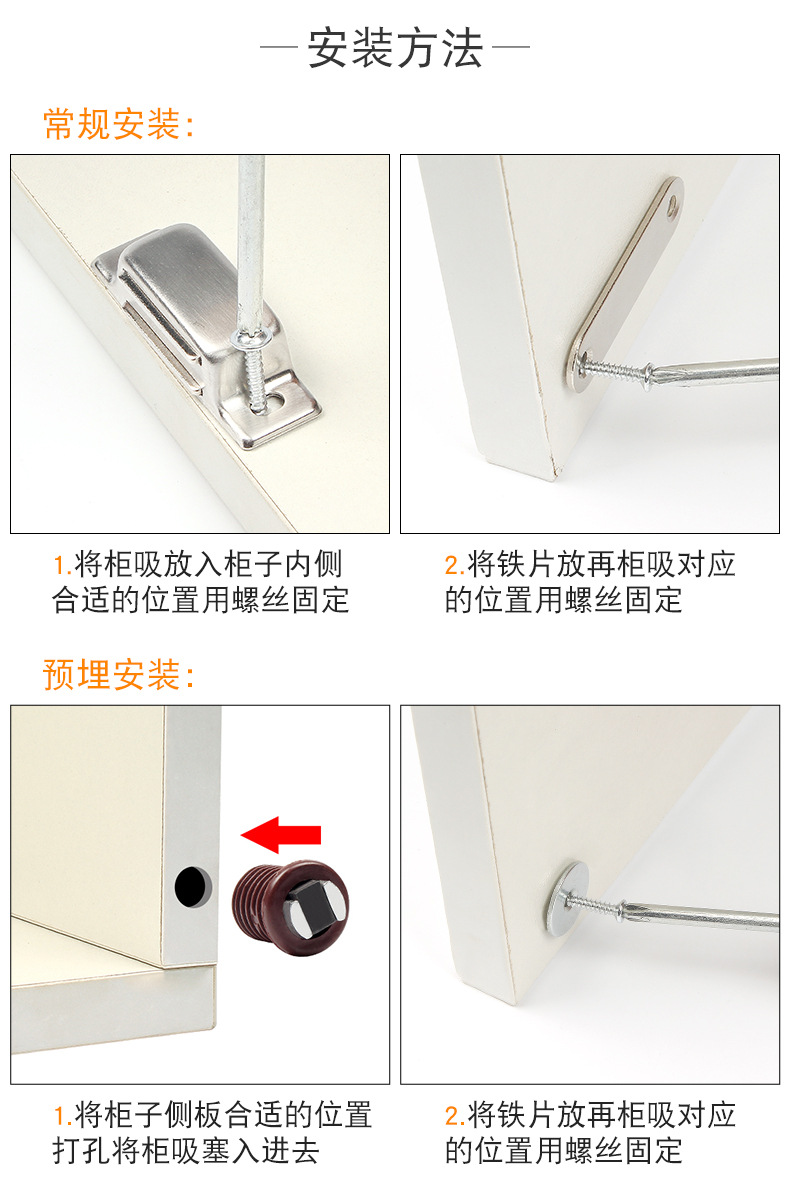 —安装方法—

常规安装:

1.将柜吸放入柜子内侧合适的位置用螺丝固定

2.将铁片放再柜吸对应的位置用螺丝固定

预埋安装:

1.将柜子侧板合适的位置打孔将柜吸塞入进去

2.将铁片放再柜吸对应的位置用螺丝固定