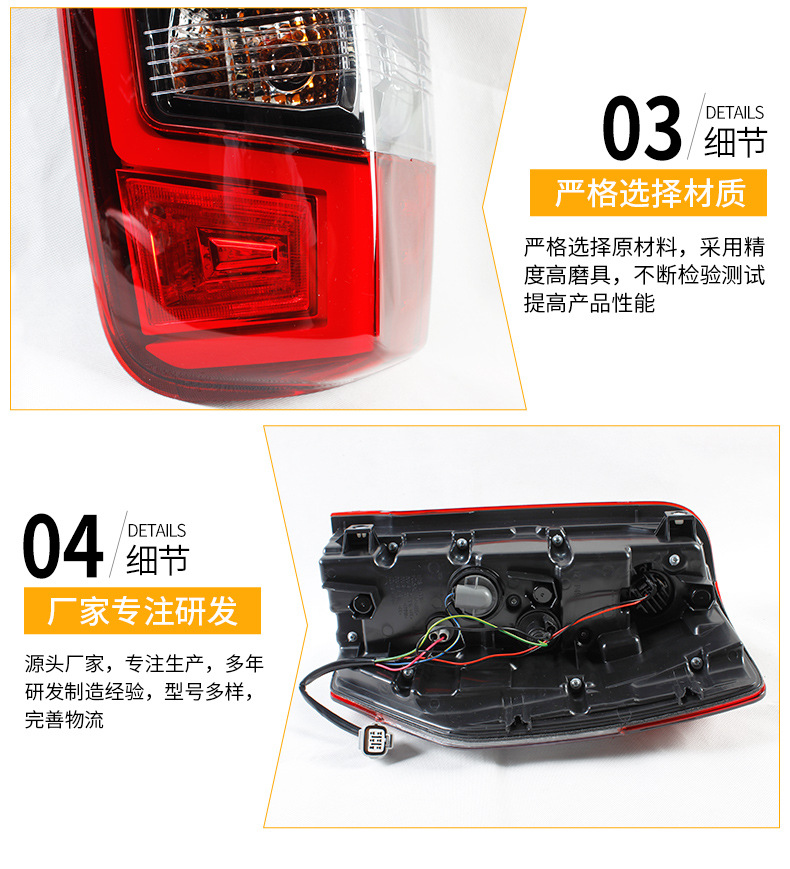 03 DETAILS
细节

严格选择材质

严格选择原材料，采用精度高磨具，不断检验测试提高产品性能

04 DETAILS
细节

厂家专注研发

源头厂家，专注生产，多年研发制造经验，型号多样，完善物流