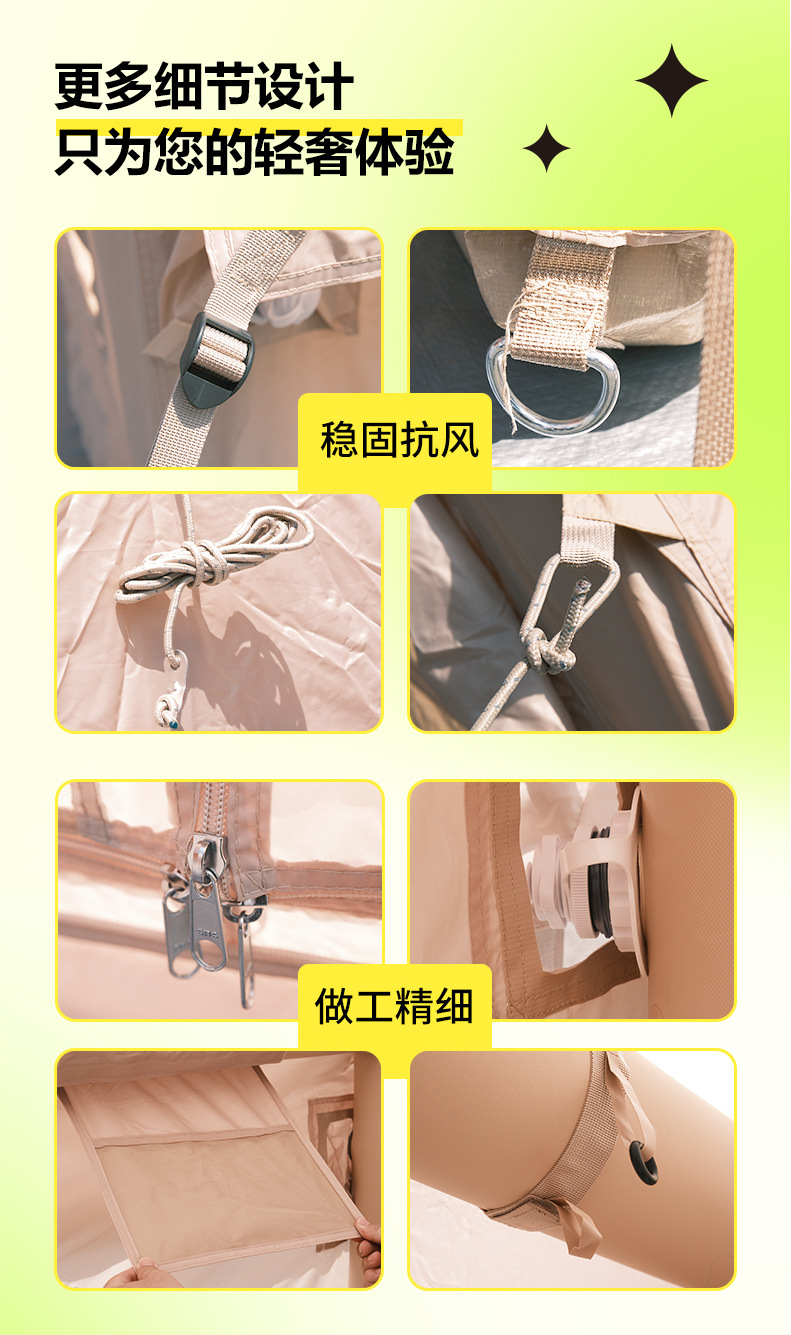 更多细节设计
只为您的轻奢体验

稳固抗风

做工精细