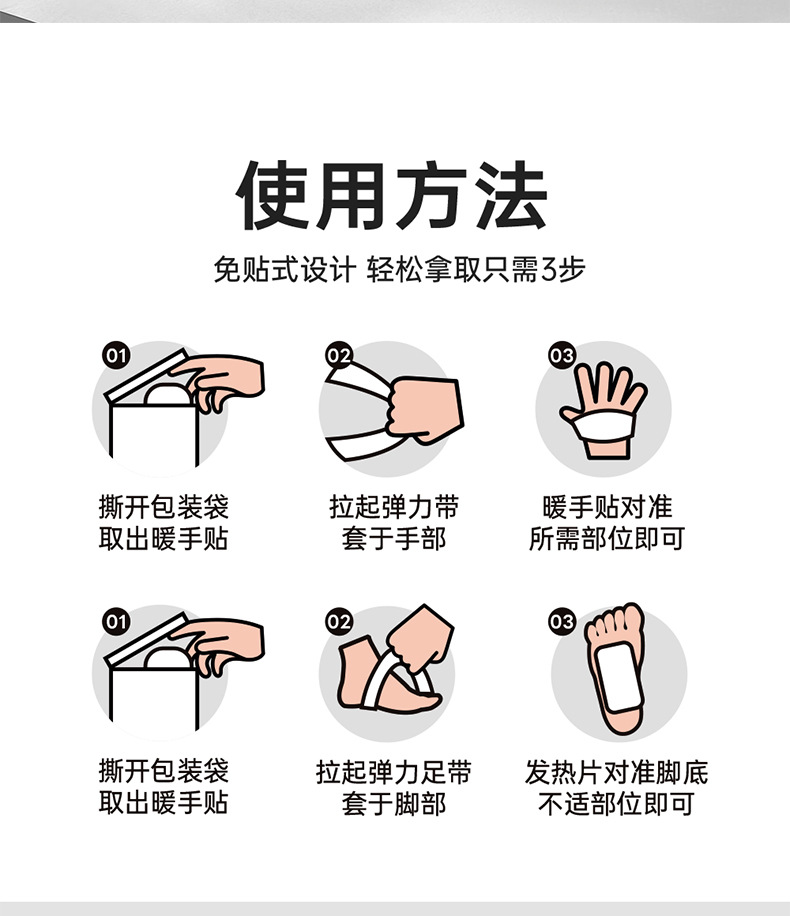 使用方法

免贴式设计 轻松拿取只需3步

01

撕开包装袋
取出暖手贴

02

拉起弹力带
套于手部

03

暖手贴对准
所需部位即可

01

撕开包装袋
取出暖手贴

02

拉起弹力足带
套于脚部

03

发热片对准脚底
不适部位即可