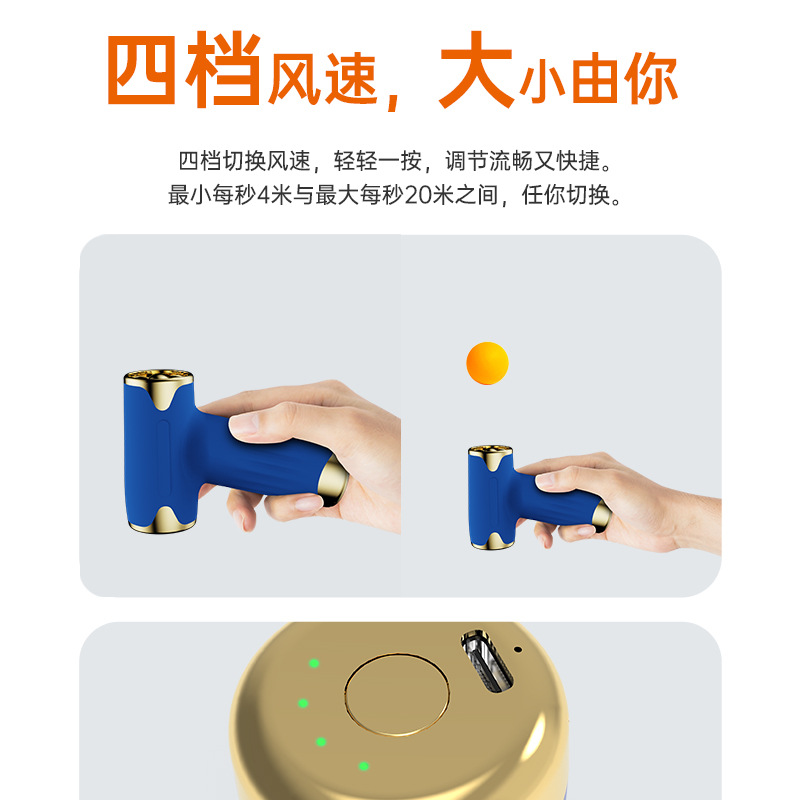 四档风速，大小由你

四档切换风速，轻轻一按，调节流畅又快捷。
最小每秒4米与最大每秒20米之间，任你切换。