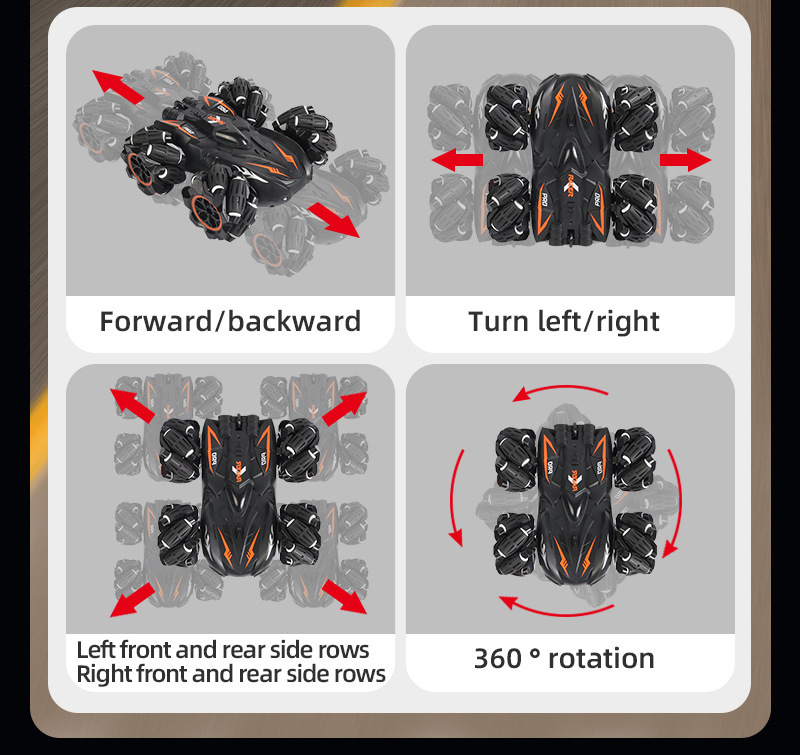 Forward/backward

Turn left/right

Left front and rear side rows
Right front and rear side rows

360 ° rotation