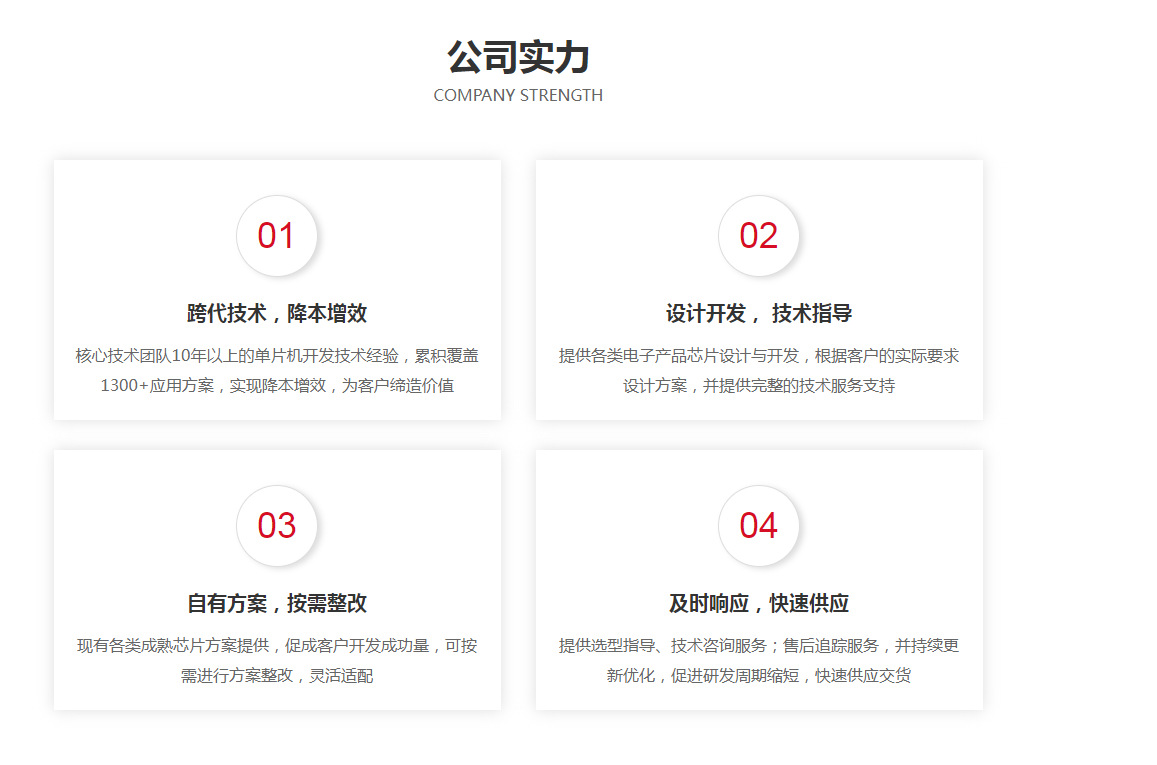 公司实力
COMPANY STRENGTH

01

跨代技术，降本增效

核心技术团队10年以上的单片机开发技术经验，累积覆盖1300+应用方案，实现降本增效，为客户缔造价值

02

设计开发， 技术指导

提供各类电子产品芯片设计与开发，根据客户的实际要求设计方案，并提供完整的技术服务支持

03

自有方案，按需整改

现有各类成熟芯片方案提供，促成客户开发成功量，可按需进行方案整改，灵活适配

04

及时响应，快速供应

提供选型指导、技术咨询服务；售后追踪服务，并持续更新优化，促进研发周期缩短，快速供应交货