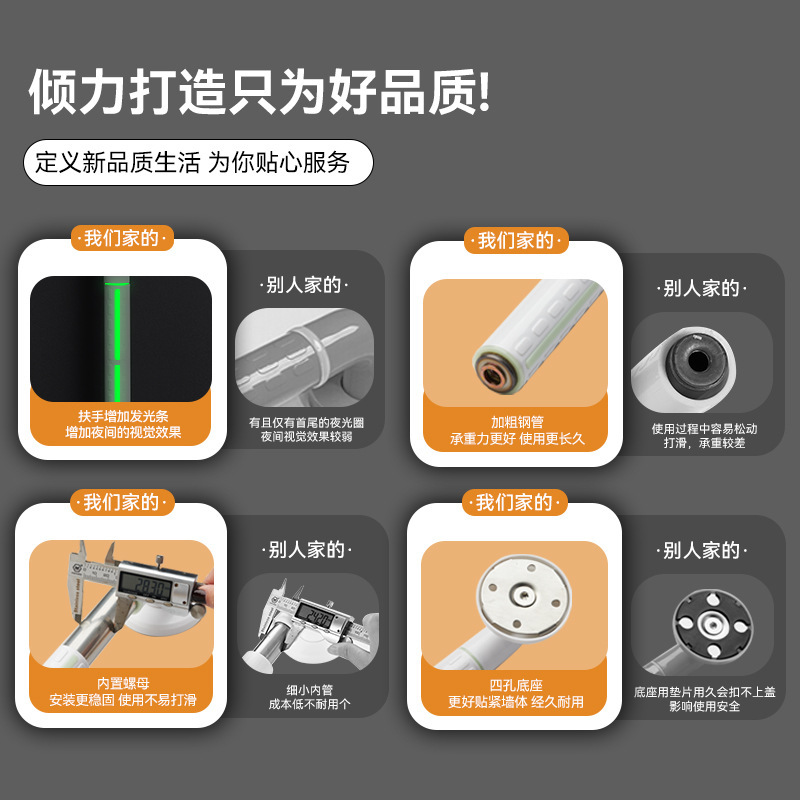 倾力打造只为好品质!

定义新品质生活 为你贴心服务

·我们家的·

扶手增加发光条
增加夜间的视觉效果

·别人家的·

有且仅有首尾的夜光圈
夜间视觉效果较弱

·我们家的·

加粗钢管
承重力更好 使用更长久

·别人家的·

使用过程中容易松动
打滑，承重较差

·我们家的·

28.30

内置螺母
安装更稳固 使用不易打滑

·别人家的·

24.20

细小内管
成本低不耐用个

·我们家的·

四孔底座
更好贴紧墙体 经久耐用

·别人家的·

底座用垫片用久会扣不上盖
影响使用安全