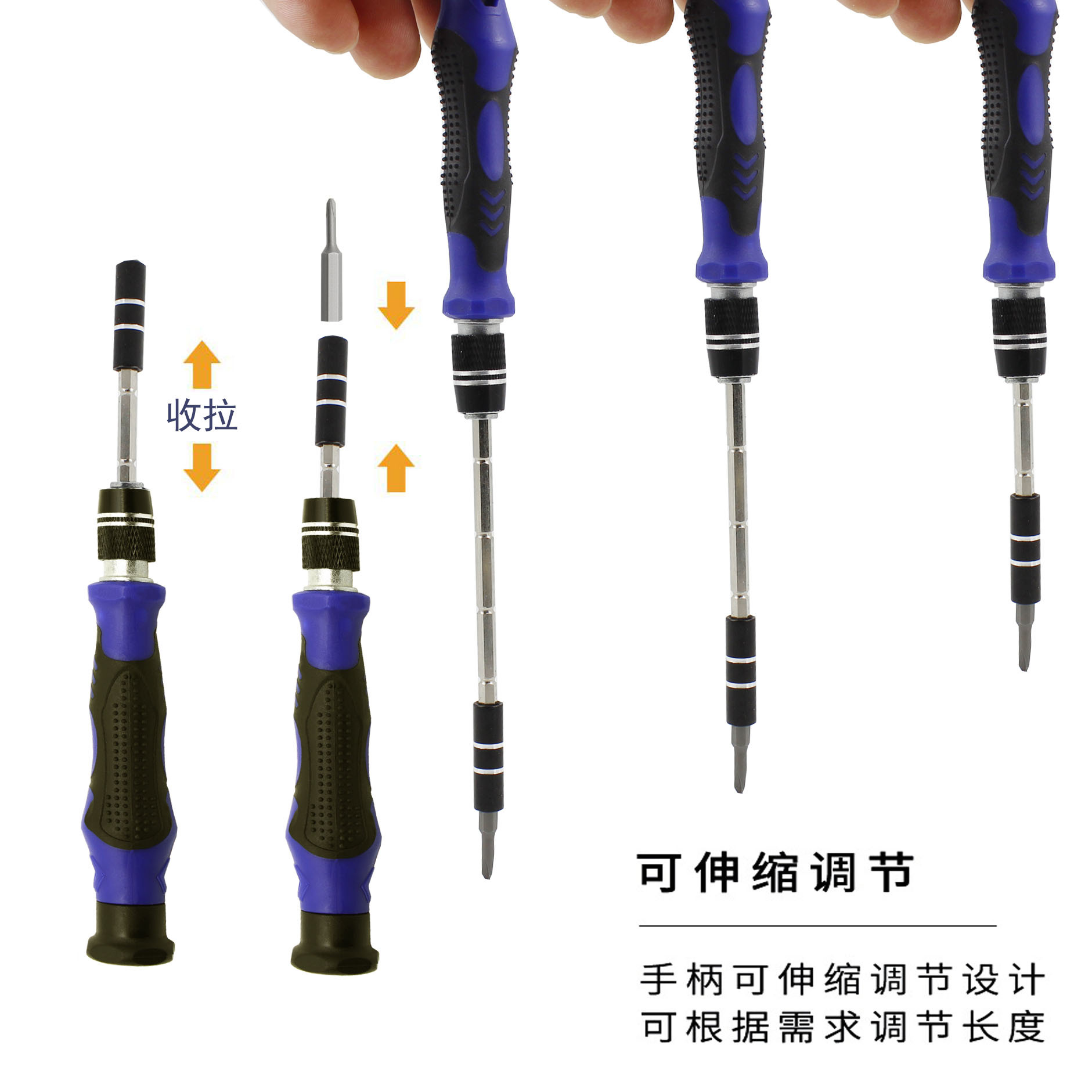 收拉

可伸缩调节

手柄可伸缩调节设计
可根据需求调节长度