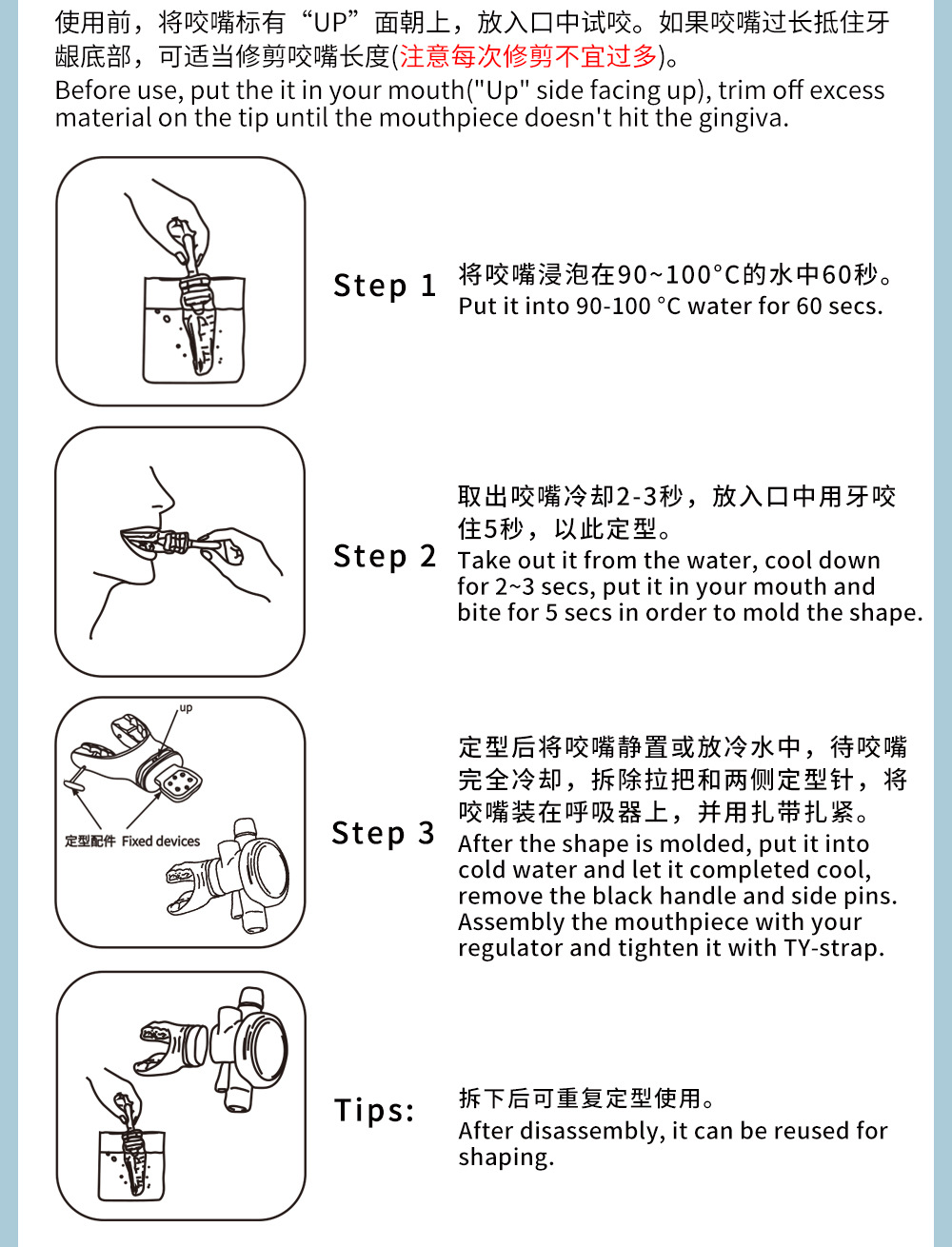 使用前，将咬嘴标有“UP”面朝上，放入口中试咬。如果咬嘴过长抵住牙龈底部，可适当修剪咬嘴长度(注意每次修剪不宜过多)。
Before use, put the it in your mouth("Up" side facing up), trim off excess material on the tip until the mouthpiece doesn't hit the gingiva.

Step 1
将咬嘴浸泡在90~100°C的水中60秒。
Put it into 90-100 °C water for 60 secs.

Step 2
取出咬嘴冷却2-3秒，放入口中用牙咬住5秒，以此定型。
Take out it from the water, cool down for 2~3 secs, put it in your mouth and bite for 5 secs in order to mold the shape.

up
定型配件 Fixed devices

Step 3
定型后将咬嘴静置或放冷水中，待咬嘴完全冷却，拆除拉把和两侧定型针，将咬嘴装在呼吸器上，并用扎带扎紧。
After the shape is molded, put it into cold water and let it completed cool, remove the black handle and side pins. Assembly the mouthpiece with your regulator and tighten it with TY-strap.

Tips:
拆下后可重复定型使用。
After disassembly, it can be reused for shaping.