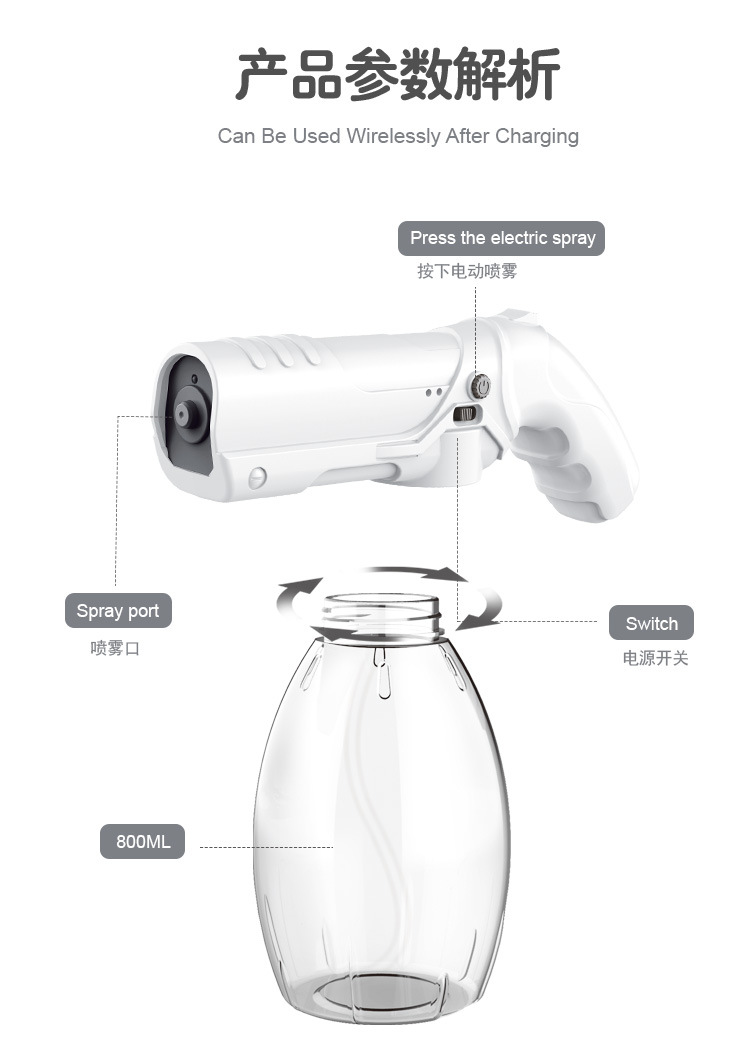 产品参数解析

Can Be Used Wirelessly After Charging

Press the electric spray

按下电动喷雾

Spray port

喷雾口

Switch

电源开关

800ML