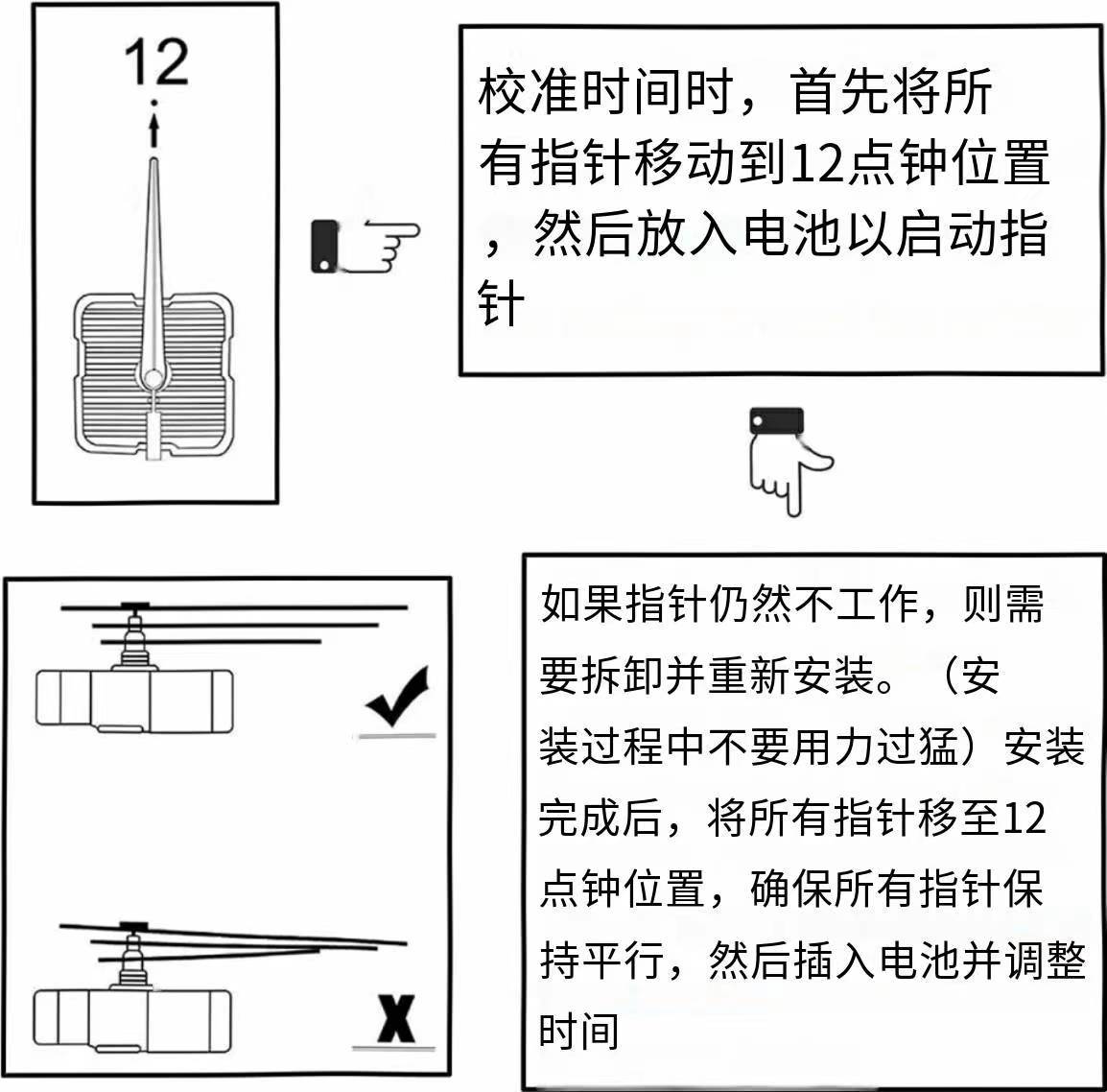 12

校准时间时，首先将所有指针移动到12点钟位置，然后放入电池以启动指针

如果指针仍然不工作，则需要拆卸并重新安装。（安装过程中不要用力过猛）安装完成后，将所有指针移至12点钟位置，确保所有指针保持平行，然后插入电池并调整时间

X