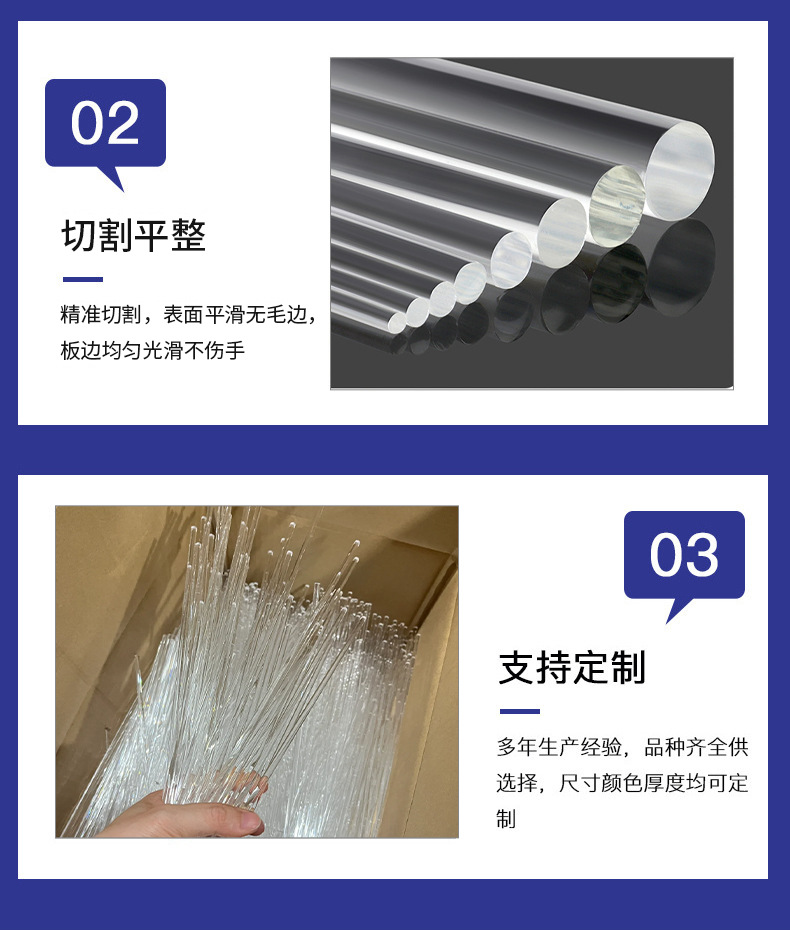 02

切割平整

精准切割，表面平滑无毛边，板边均匀光滑不伤手

03

支持定制

多年生产经验，品种齐全供选择，尺寸颜色厚度均可定制