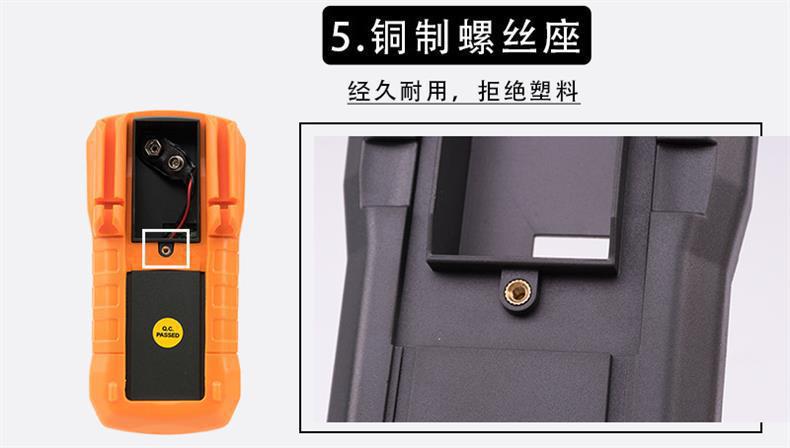 5.铜制螺丝座

经久耐用，拒绝塑料

Q.C.
PASSED