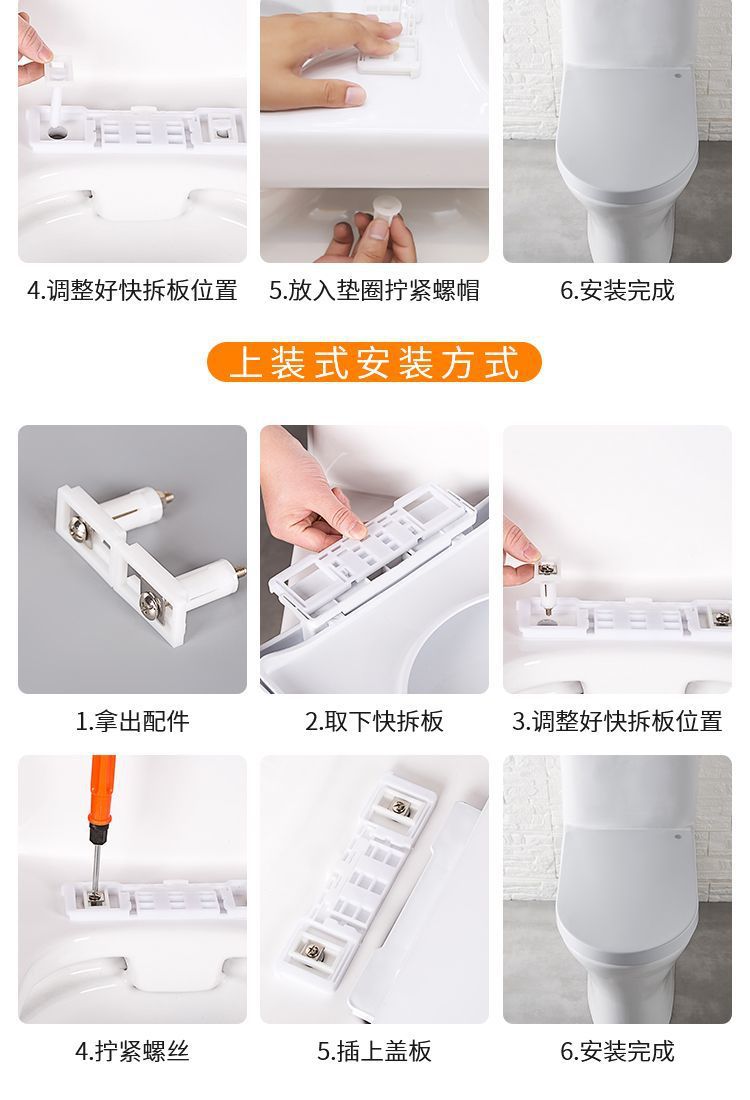 4.调整好快拆板位置

5.放入垫圈拧紧螺帽

6.安装完成

上装式安装方式

1.拿出配件

2.取下快拆板

3.调整好快拆板位置

4.拧紧螺丝

5.插上盖板

6.安装完成