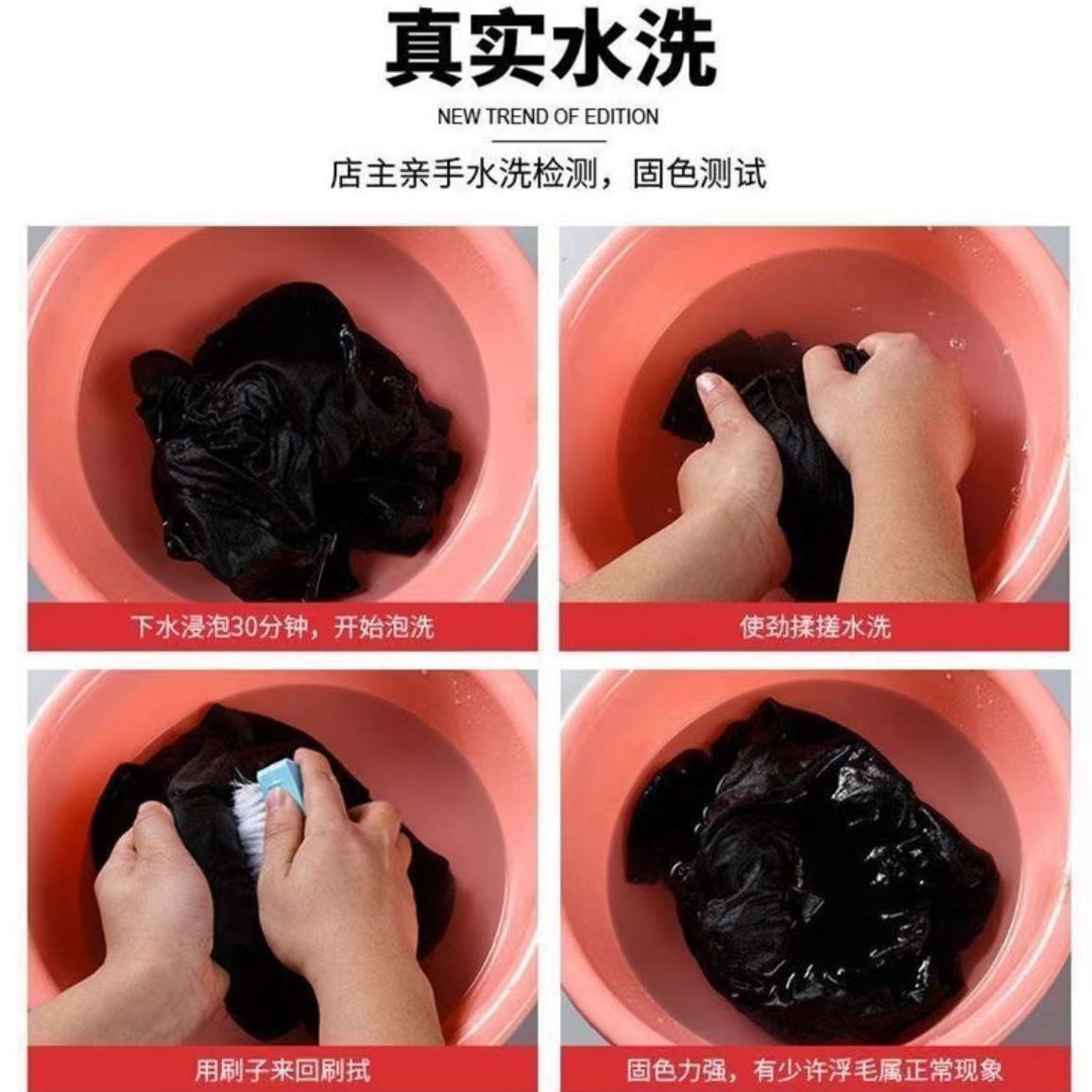 真实水洗

NEW TREND OF EDITION

店主亲手水洗检测，固色测试

下水浸泡30分钟，开始泡洗

使劲揉搓水洗

用刷子来回刷拭

固色力强，有少许浮毛属正常现象