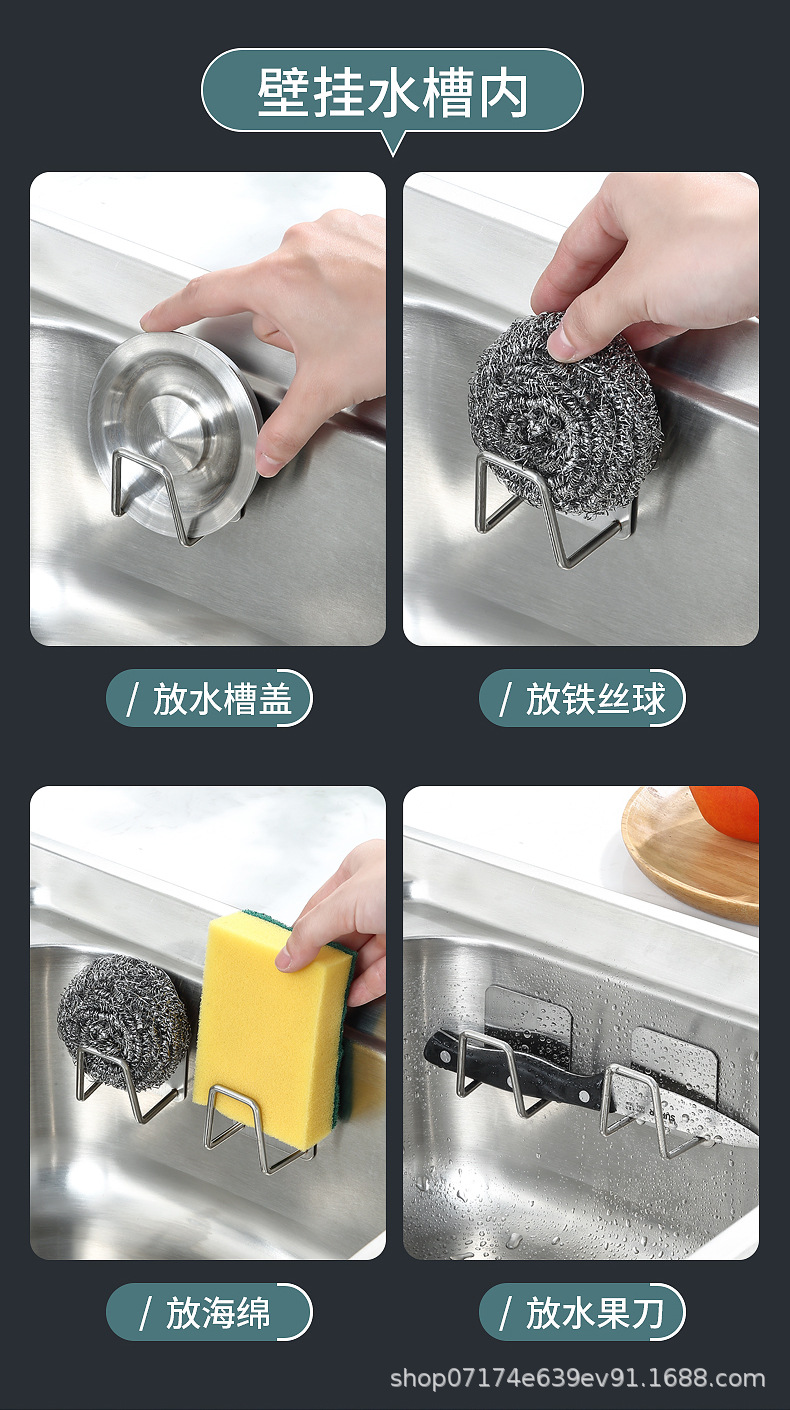 壁挂水槽内

/ 放水槽盖

/ 放铁丝球

/ 放海绵

/ 放水果刀

shop07174e639ev91.1688.com