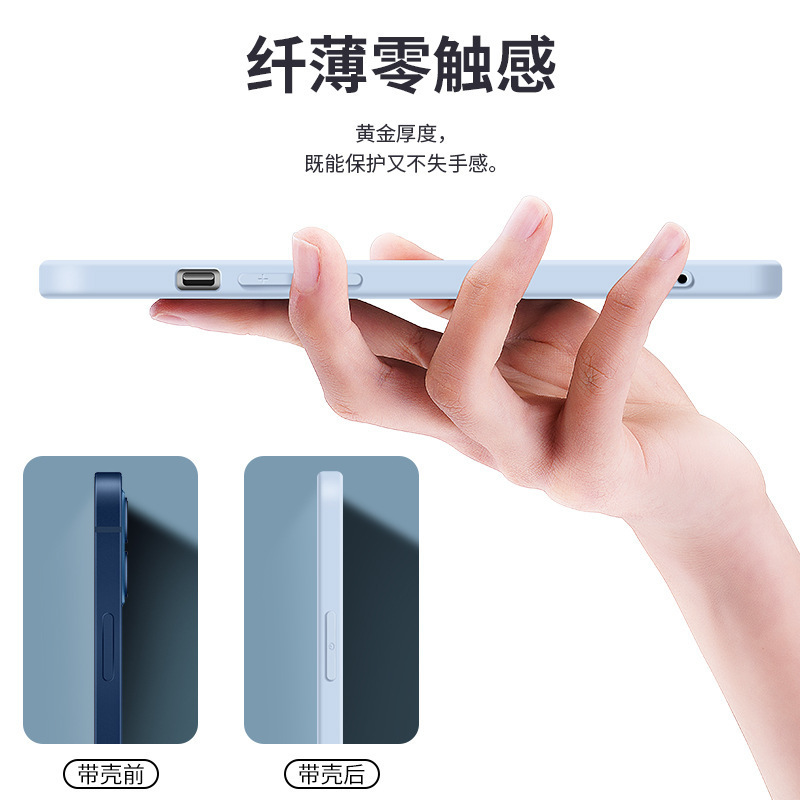 纤薄零触感

黄金厚度，
既能保护又不失手感。

带壳前

带壳后