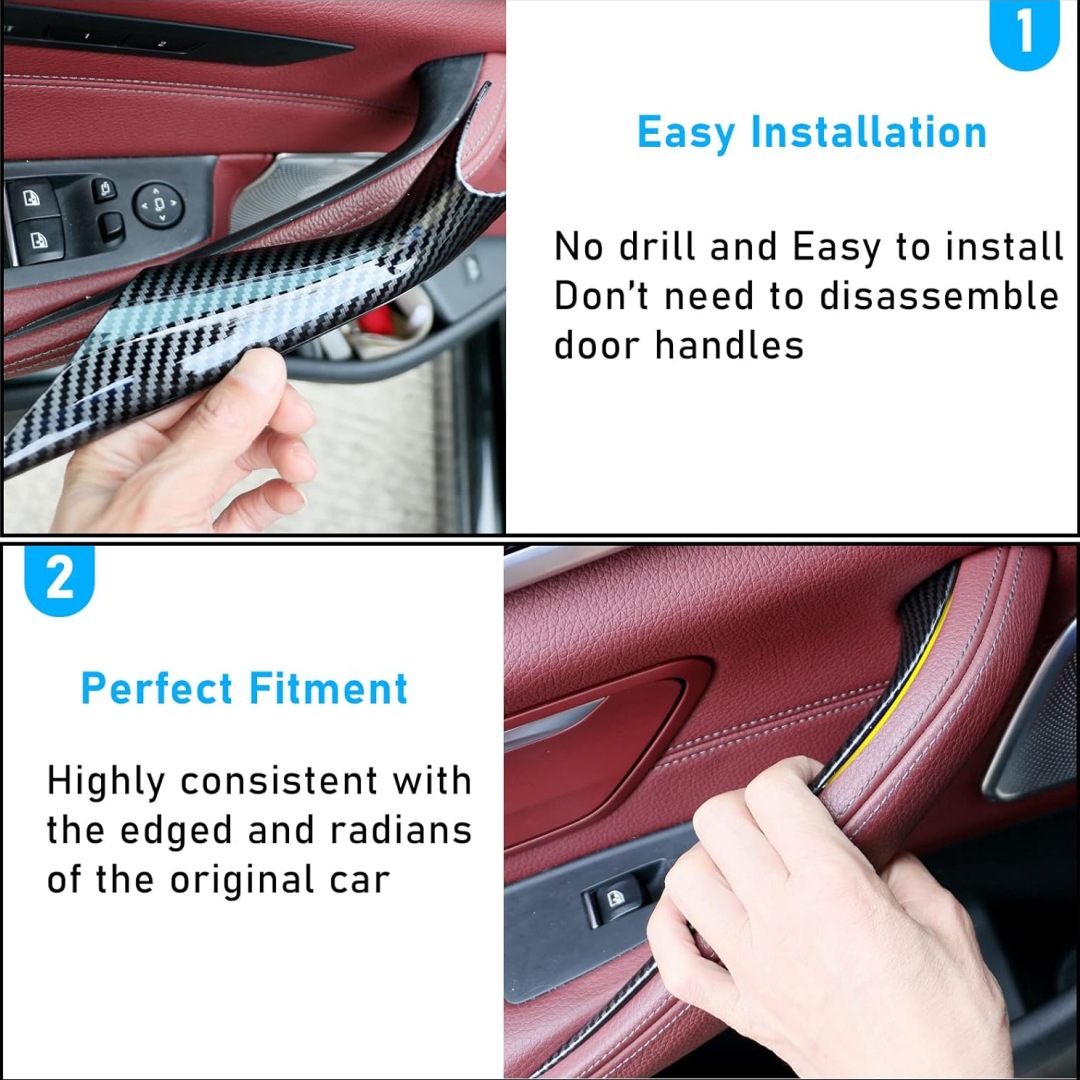 1

Easy Installation

No drill and Easy to install
Don't need to disassemble door handles

2

Perfect Fitment

Highly consistent with the edged and radians of the original car