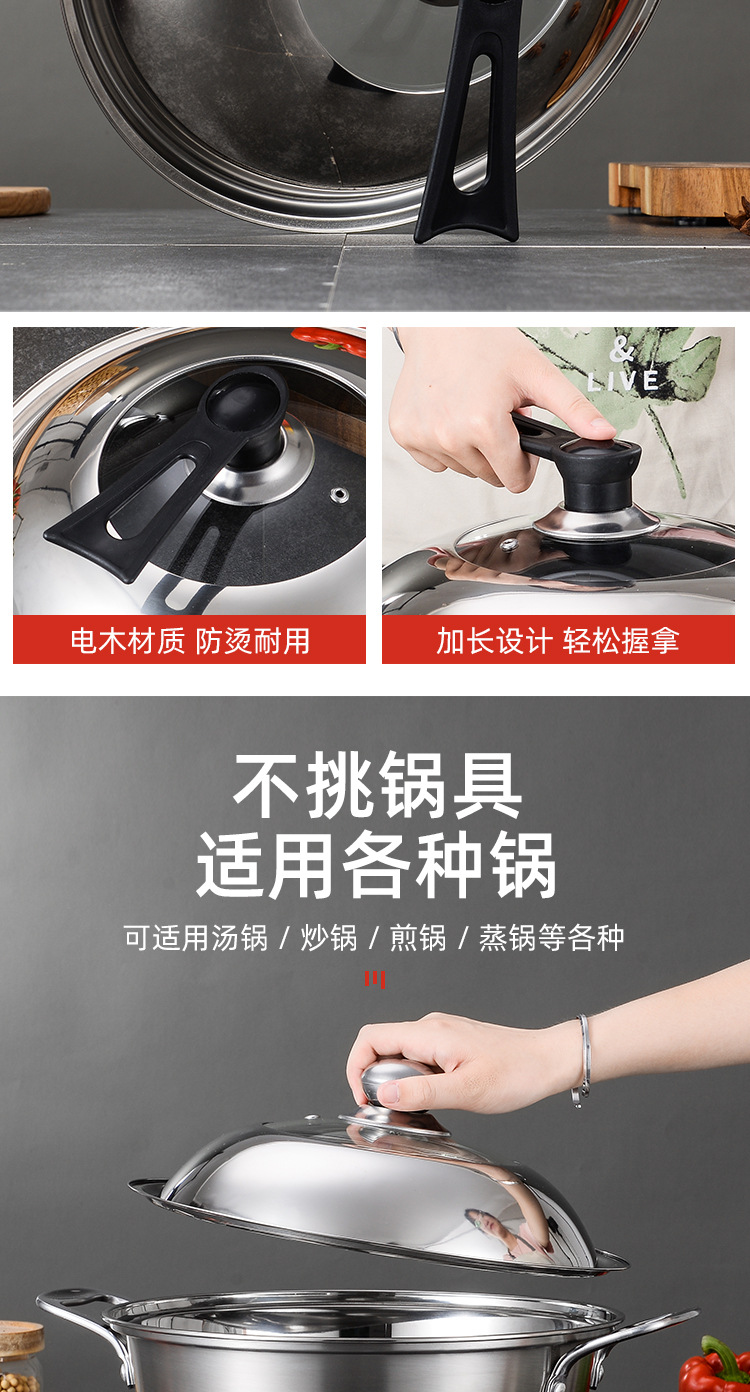 & LIVE

电木材质 防烫耐用

加长设计 轻松握拿

不挑锅具
适用各种锅

可适用汤锅 / 炒锅 / 煎锅 / 蒸锅等各种