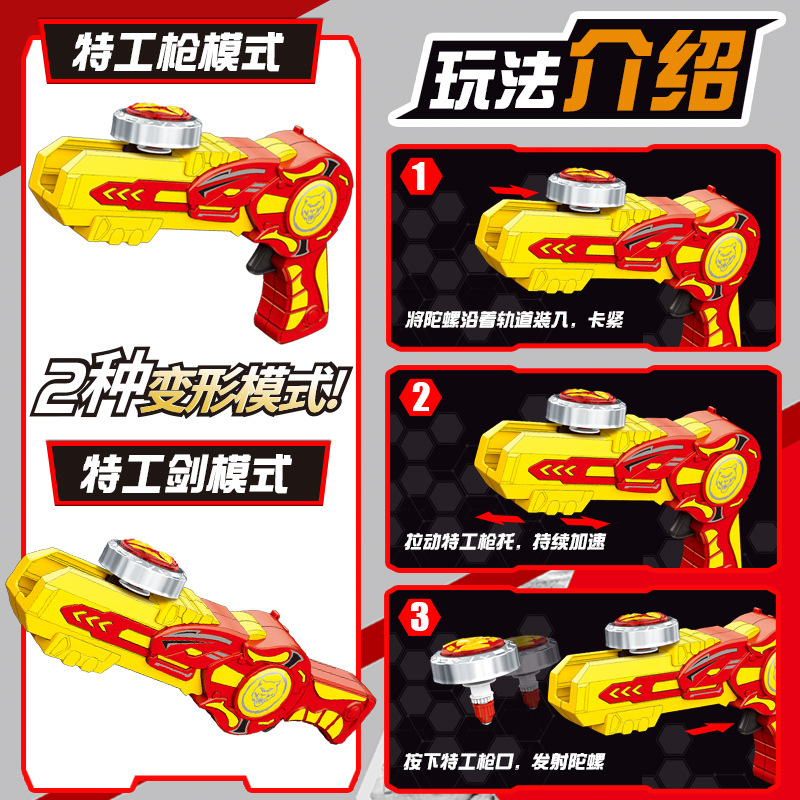 特工枪模式

2种变形模式!

特工剑模式

玩法介绍

1
将陀螺沿着轨道装入，卡紧

2
拉动特工枪托，持续加速

3
按下特工枪口，发射陀螺