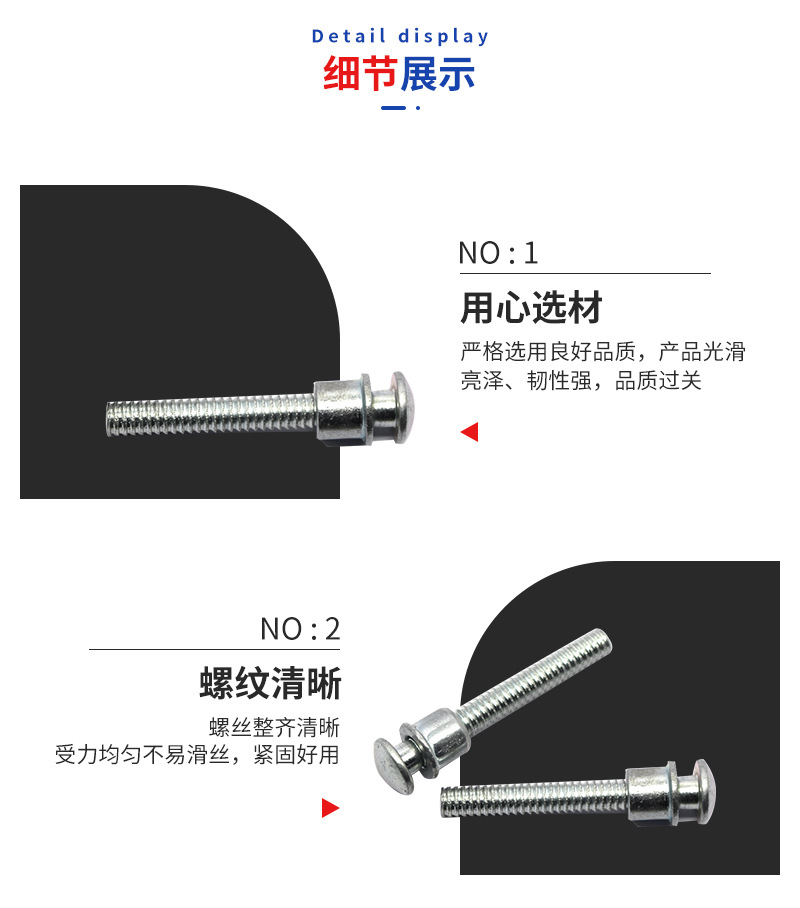 Detail display
细节展示

NO : 1
用心选材
严格选用良好品质，产品光滑亮泽、韧性强，品质过关

NO : 2
螺纹清晰
螺丝整齐清晰
受力均匀不易滑丝，紧固好用