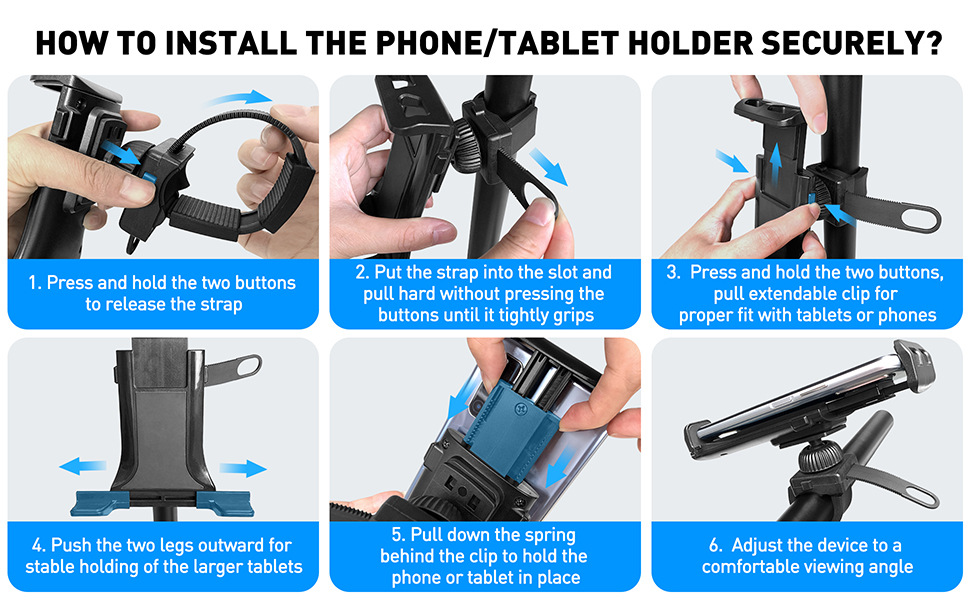 HOW TO INSTALL THE PHONE/TABLET HOLDER SECURELY?

1. Press and hold the two buttons to release the strap

2. Put the strap into the slot and pull hard without pressing the buttons until it tightly grips

3. Press and hold the two buttons, pull extendable clip for proper fit with tablets or phones

4. Push the two legs outward for stable holding of the larger tablets

5. Pull down the spring behind the clip to hold the phone or tablet in place

6. Adjust the device to a comfortable viewing angle