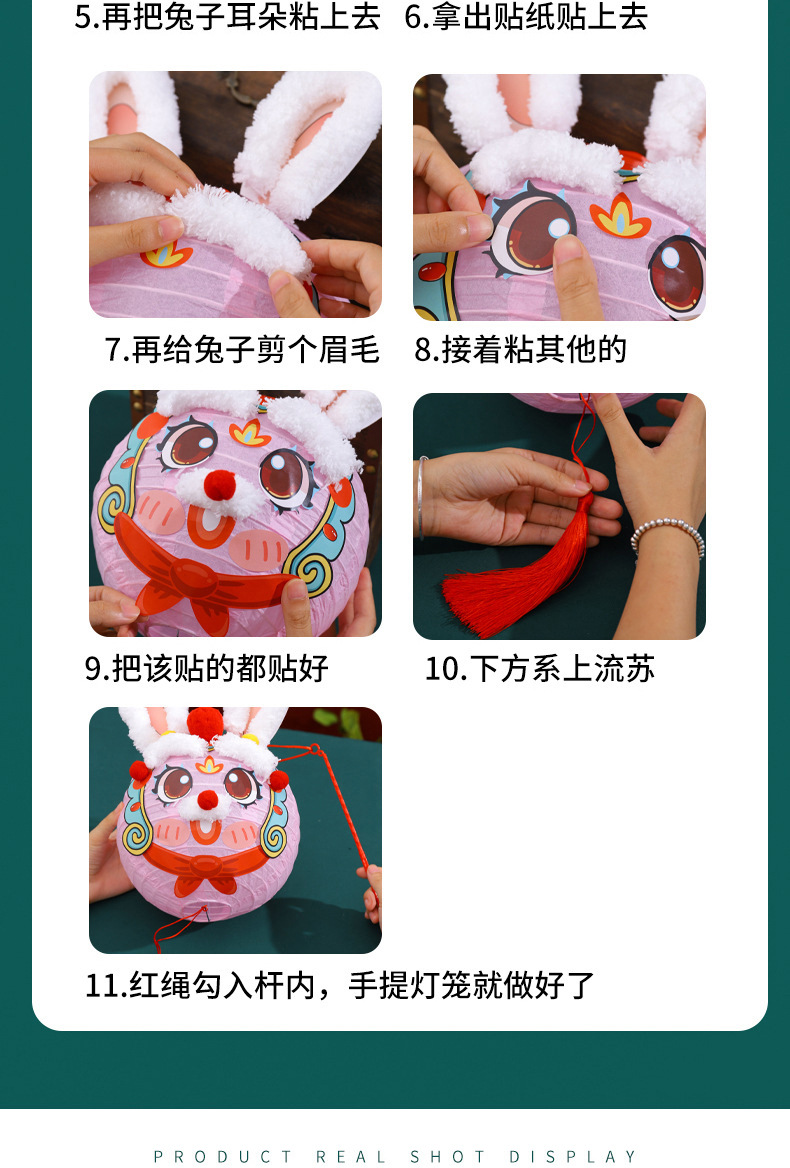 5.再把兔子耳朵粘上去 6.拿出贴纸贴上去

7.再给兔子剪个眉毛 8.接着粘其他的

9.把该贴的都贴好 10.下方系上流苏

11.红绳勾入杆内，手提灯笼就做好了

PRODUCT REAL SHOT DISPLAY