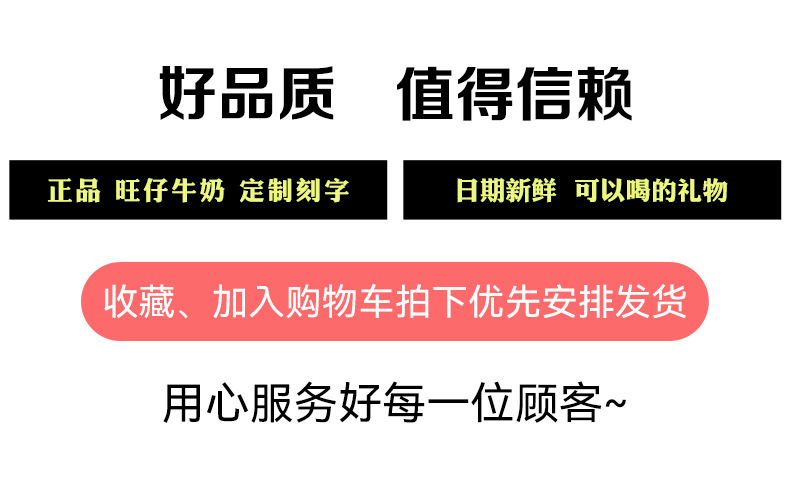 好品质 值得信赖

正品 旺仔牛奶 定制刻字

日期新鲜 可以喝的礼物

收藏、加入购物车拍下优先安排发货

用心服务好每一位顾客~