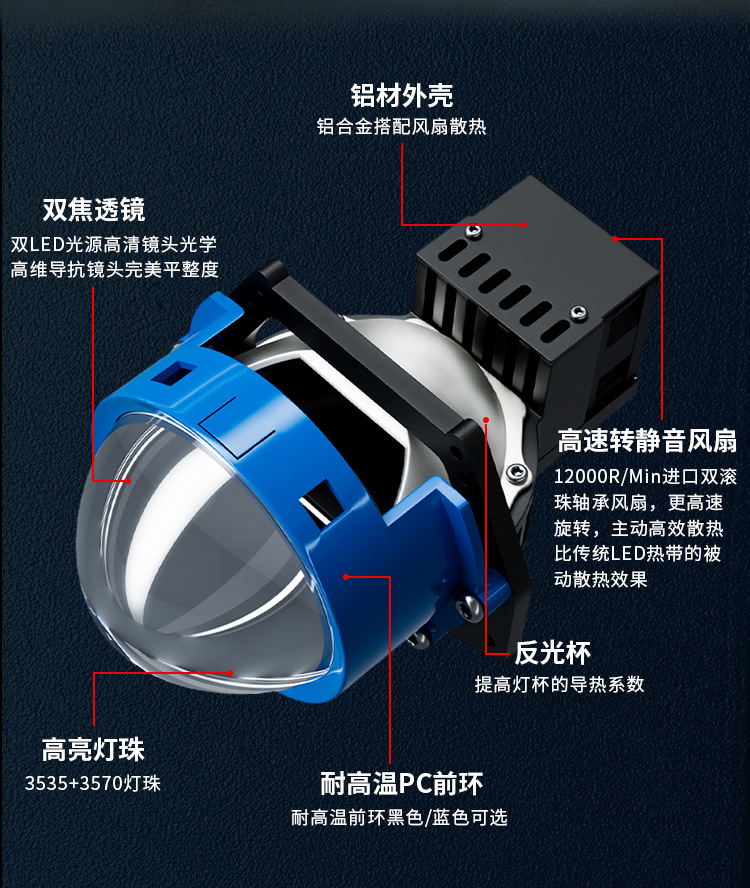 铝材外壳
铝合金搭配风扇散热

双焦透镜
双LED光源高清镜头光学
高维导抗镜头完美平整度

高速转静音风扇
12000R/Min进口双滚珠轴承风扇，更高速旋转，主动高效散热比传统LED热带的被动散热效果

反光杯
提高灯杯的导热系数

高亮灯珠
3535+3570灯珠

耐高温PC前环
耐高温前环黑色/蓝色可选