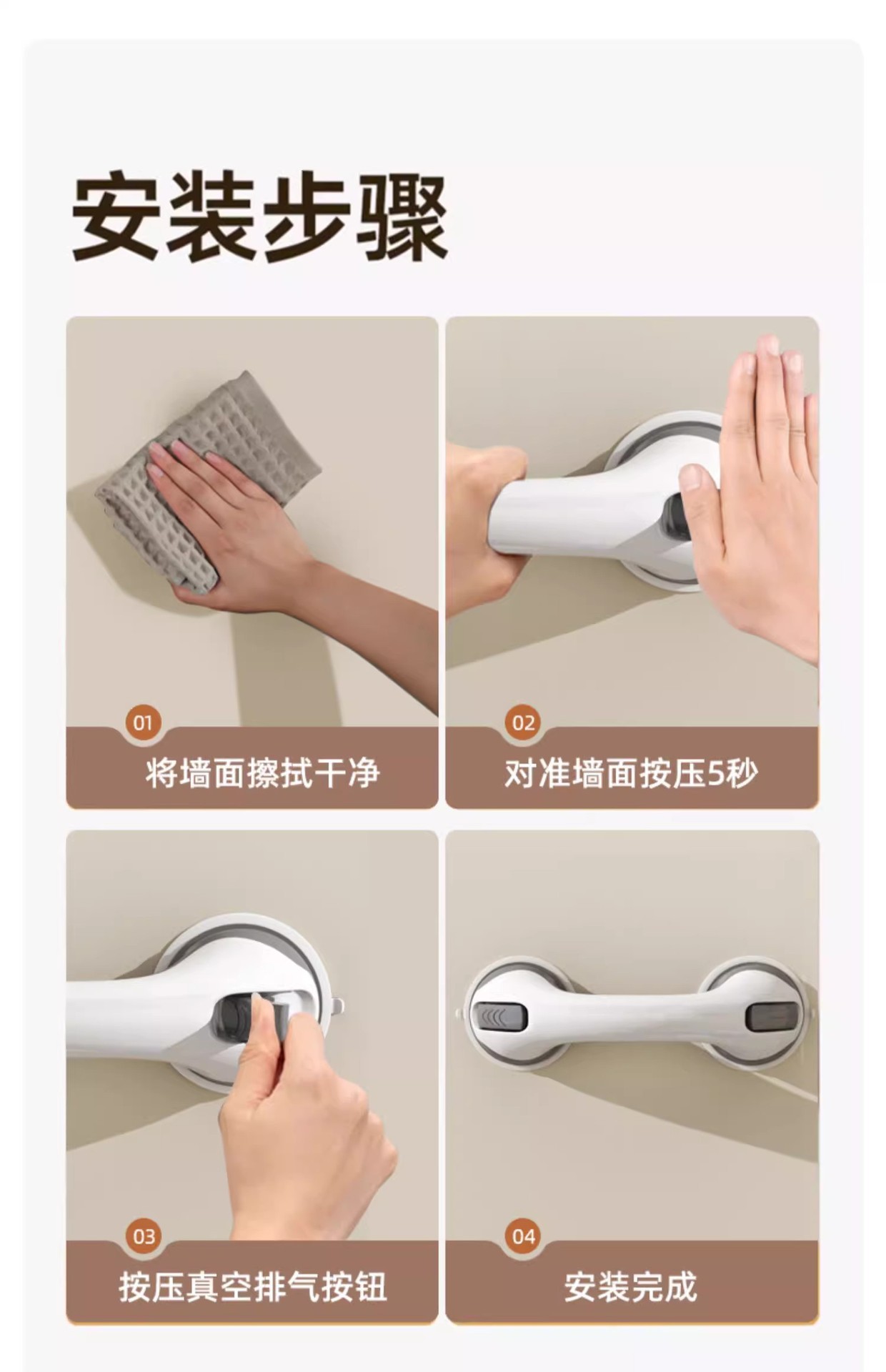 安装步骤

01
将墙面擦拭干净

02
对准墙面按压5秒

03
按压真空排气按钮

04
安装完成