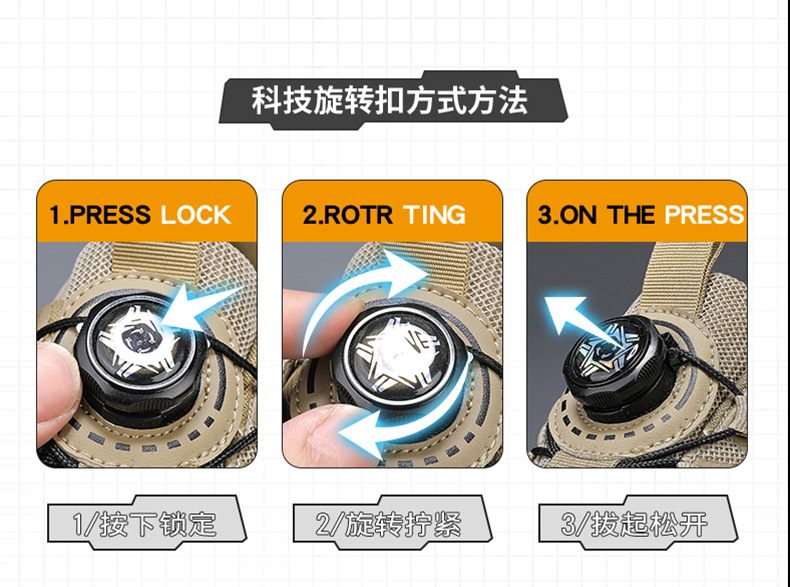 科技旋转扣方式方法

1.PRESS LOCK

2.ROTR TING

3.ON THE PRESS

1/按下锁定

2/旋转拧紧

3/拔起松开