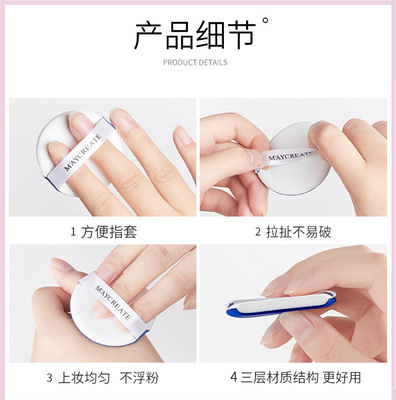 产品细节°

PRODUCT DETAILS

M'AYCREATE

M'AYCREATE

1 方便指套

2 拉扯不易破

M'AYCREATE

3 上妆均匀 不浮粉

4 三层材质结构 更好用