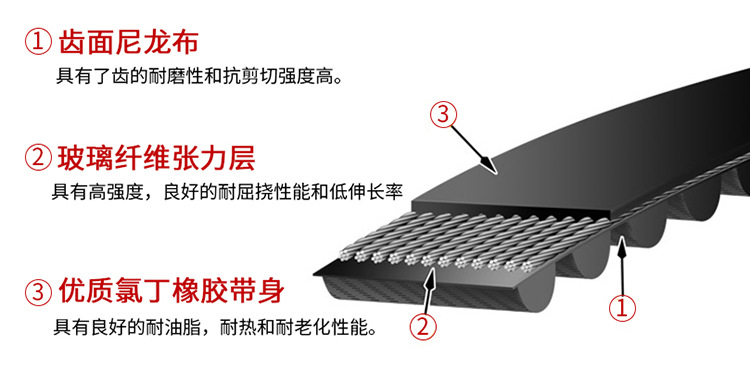 ① 齿面尼龙布
具有了齿的耐磨性和抗剪切强度高。

② 玻璃纤维张力层
具有高强度，良好的耐屈挠性能和低伸长率

③ 优质氯丁橡胶带身
具有良好的耐油脂，耐热和耐老化性能。

③

②

①