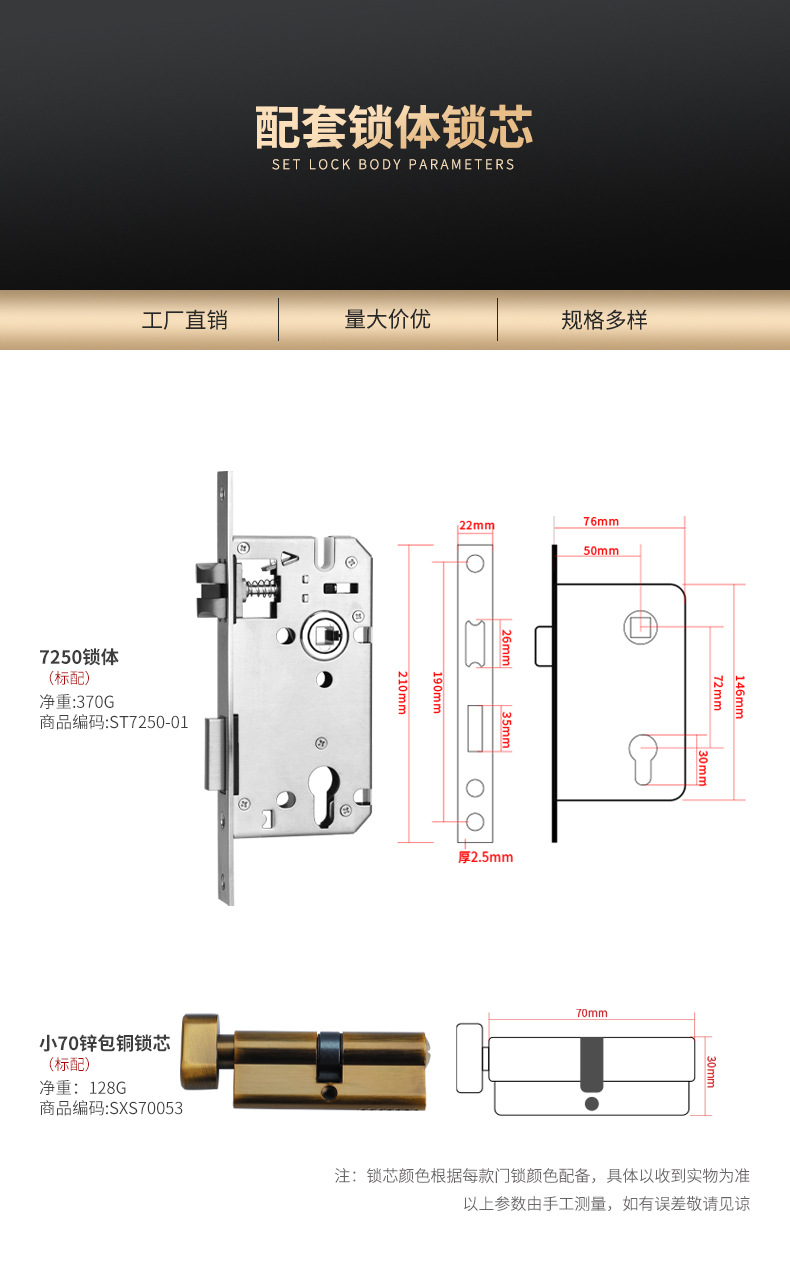 配套锁体锁芯
SET LOCK BODY PARAMETERS

工厂直销
量大价优
规格多样

7250锁体
（标配）
净重:370G
商品编码:ST7250-01

22mm
210mm
190mm
26mm
35mm
厚2.5mm

76mm
50mm
72mm
146mm
30mm

小70锌包铜锁芯
（标配）
净重：128G
商品编码:SXS70053

70mm
30mm

注：锁芯颜色根据每款门锁颜色配备，具体以收到实物为准
以上参数由手工测量，如有误差敬请见谅