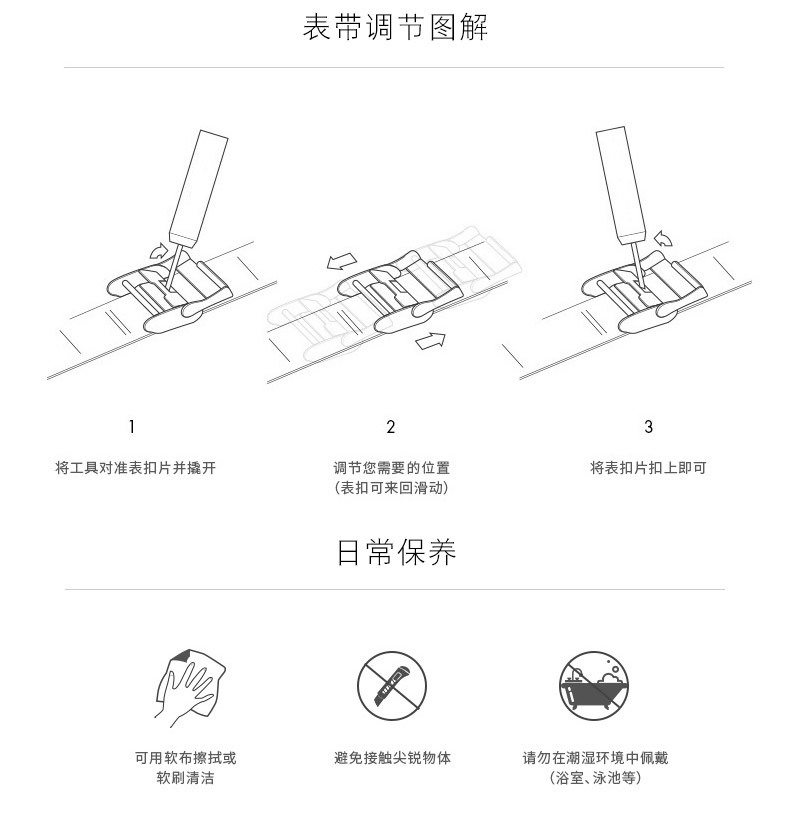 表带调节图解

1

将工具对准表扣片并撬开

2

调节您需要的位置
(表扣可来回滑动)

3

将表扣片扣上即可

日常保养

可用软布擦拭或
软刷清洁

避免接触尖锐物体

请勿在潮湿环境中佩戴
(浴室、泳池等)