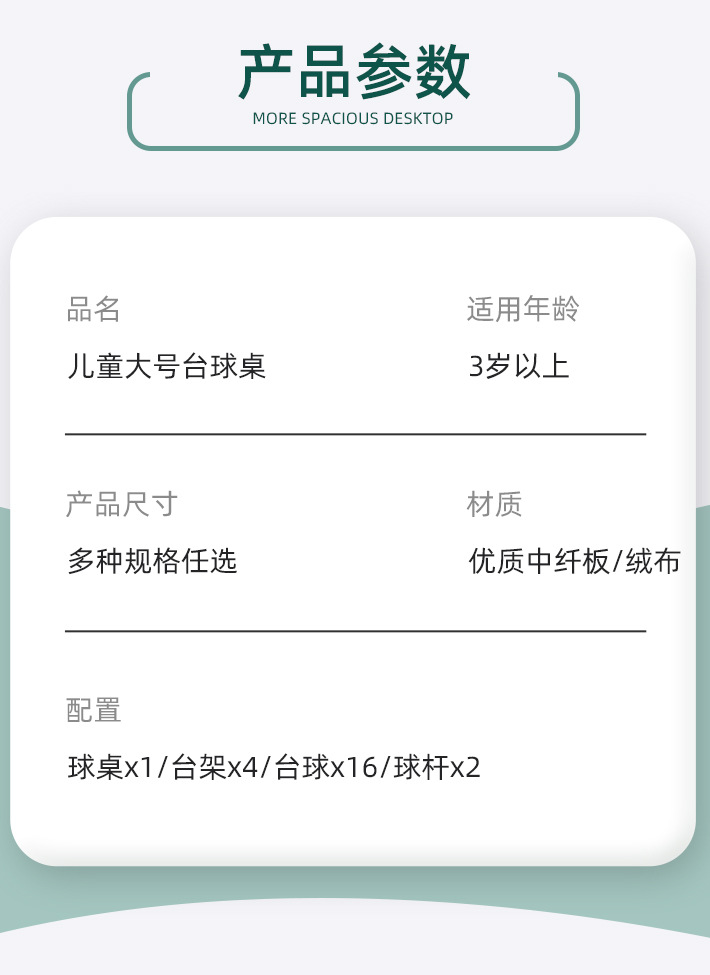 产品参数
MORE SPACIOUS DESKTOP

品名
儿童大号台球桌

适用年龄
3岁以上

产品尺寸
多种规格任选

材质
优质中纤板/绒布

配置
球桌x1/台架x4/台球x16/球杆x2