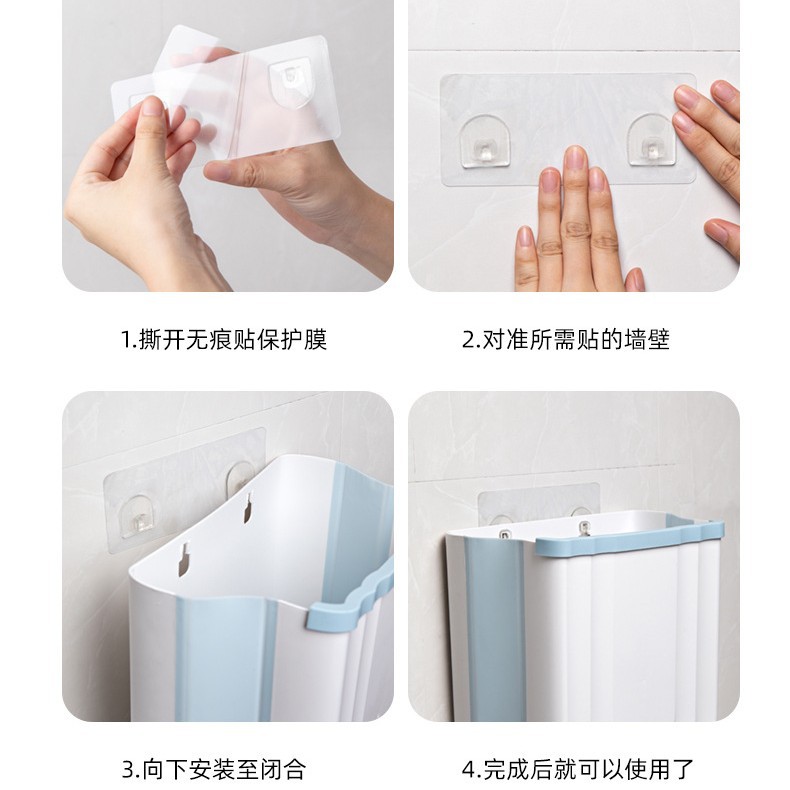 1.撕开无痕贴保护膜

2.对准所需贴的墙壁

3.向下安装至闭合

4.完成后就可以使用了