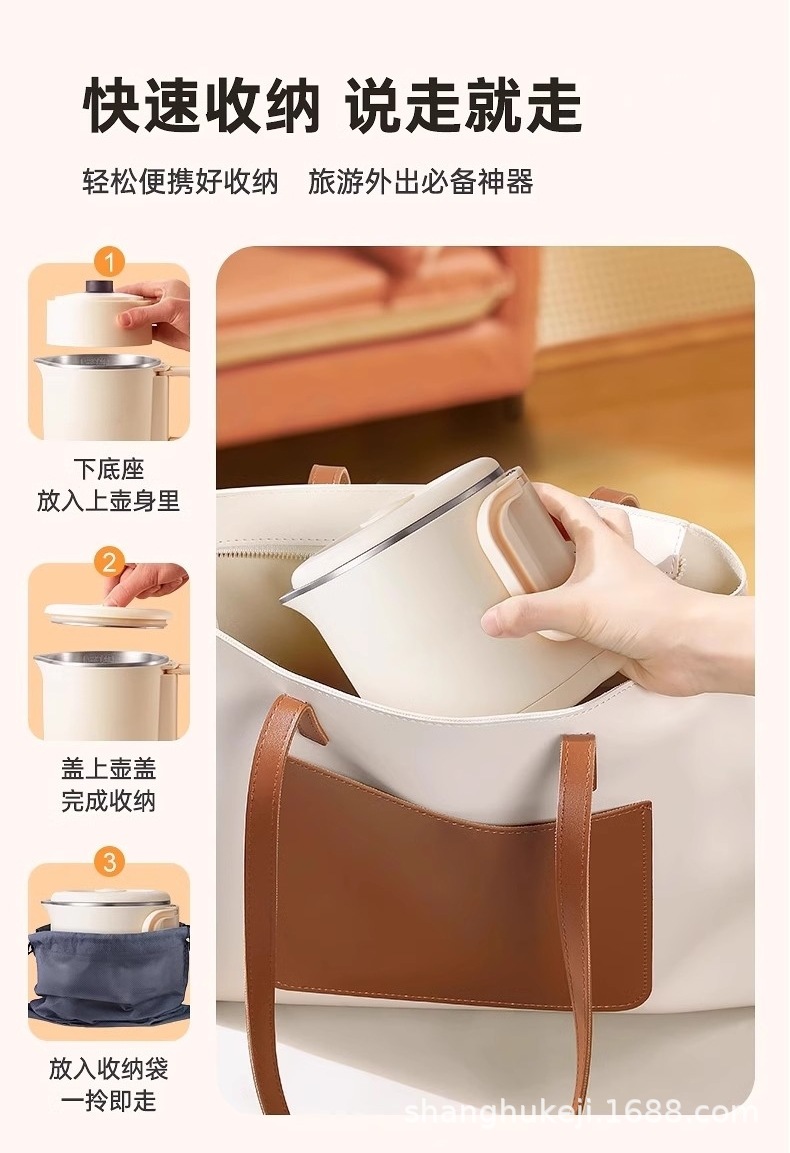 快速收纳 说走就走

轻松便携好收纳 旅游外出必备神器

1

下底座
放入上壶身里

2

盖上壶盖
完成收纳

3

放入收纳袋
一拎即走

shanghukeji.1688.com